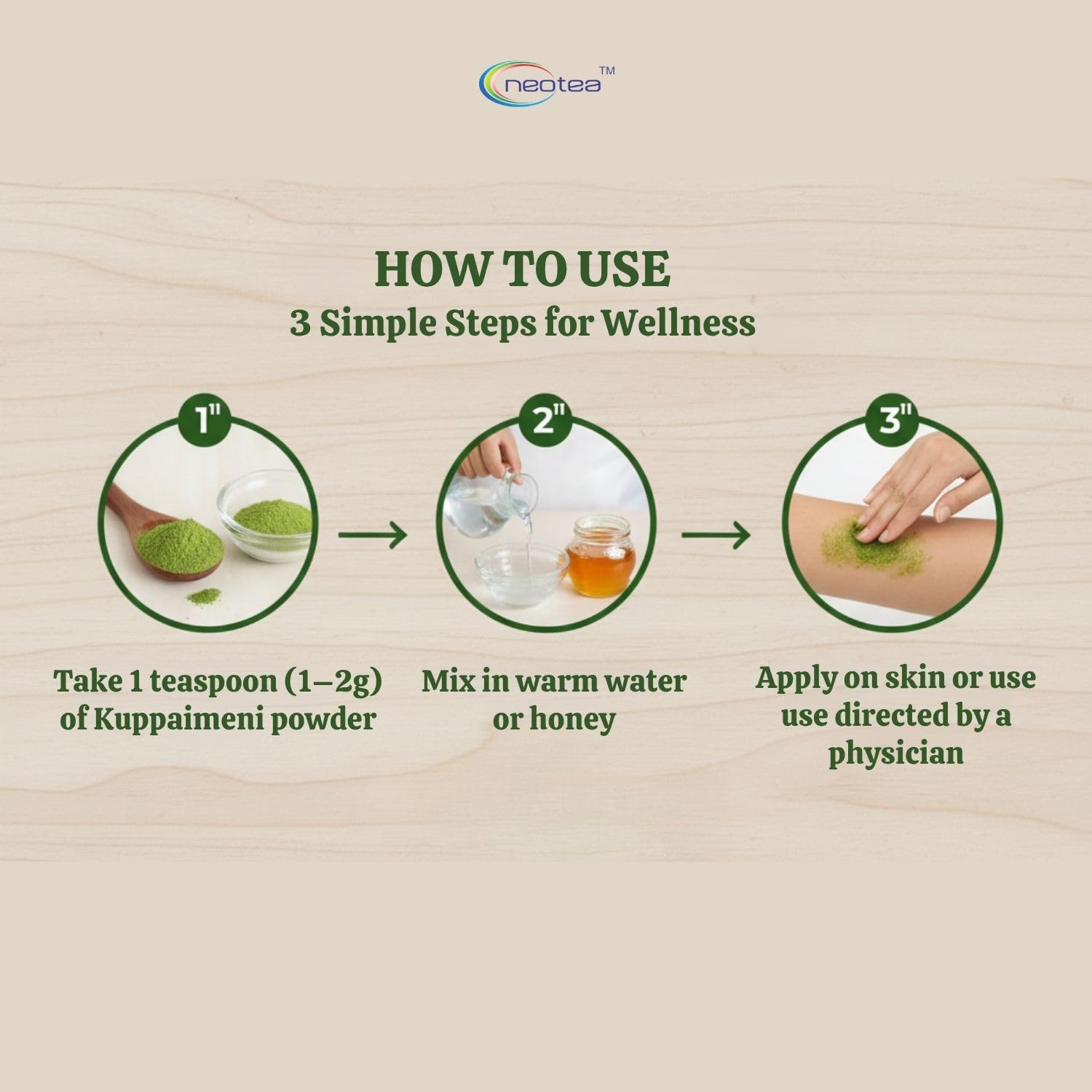 neotea™

HOW TO USE
3 Simple Steps for Wellness

1"

2"

3"

Take 1 teaspoon (1–2g) of Kuppaimeni powder

Mix in warm water or honey

Apply on skin or use use directed by a physician