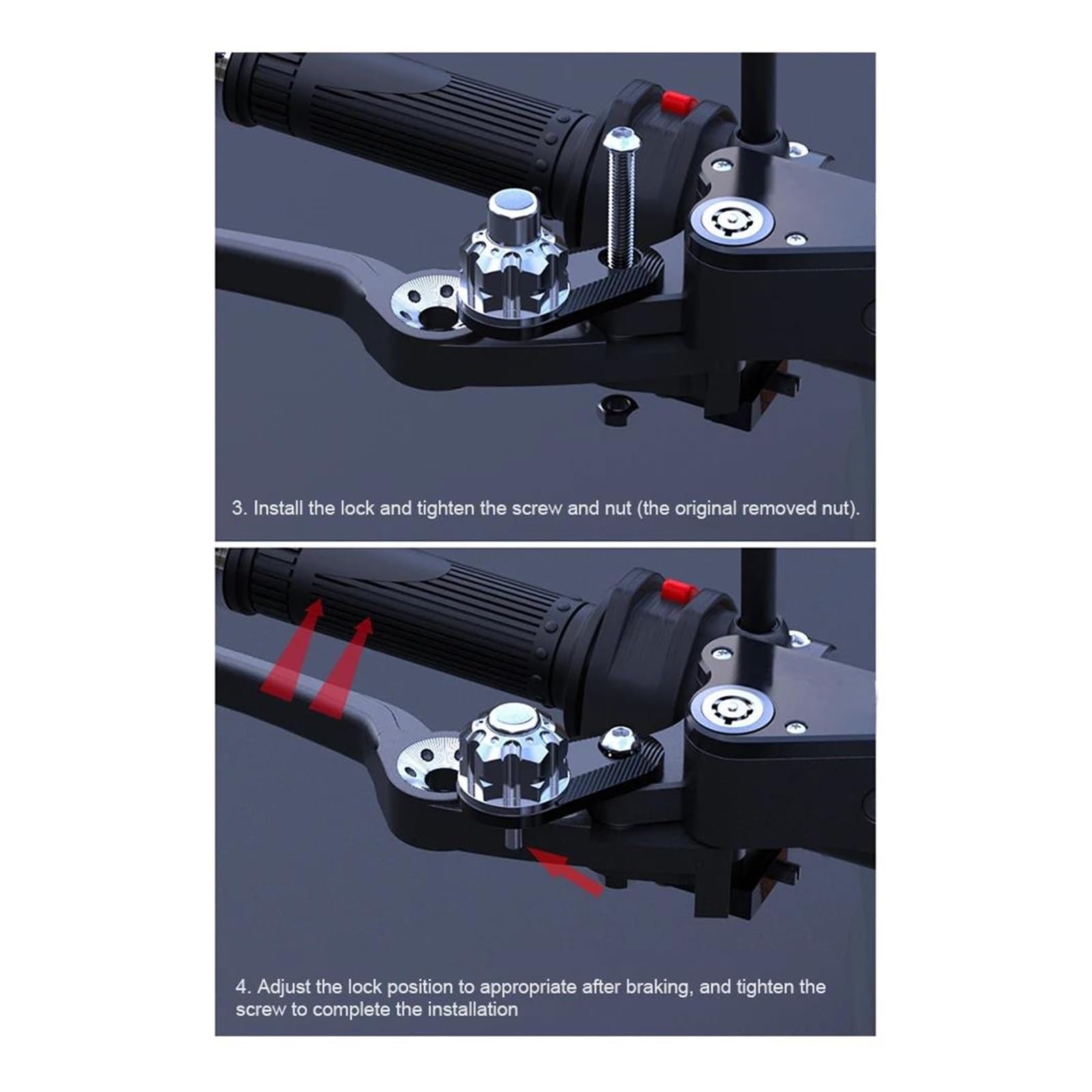 3. Install the lock and tighten the screw and nut (the original removed nut).

4. Adjust the lock position to appropriate after braking, and tighten the screw to complete the installation