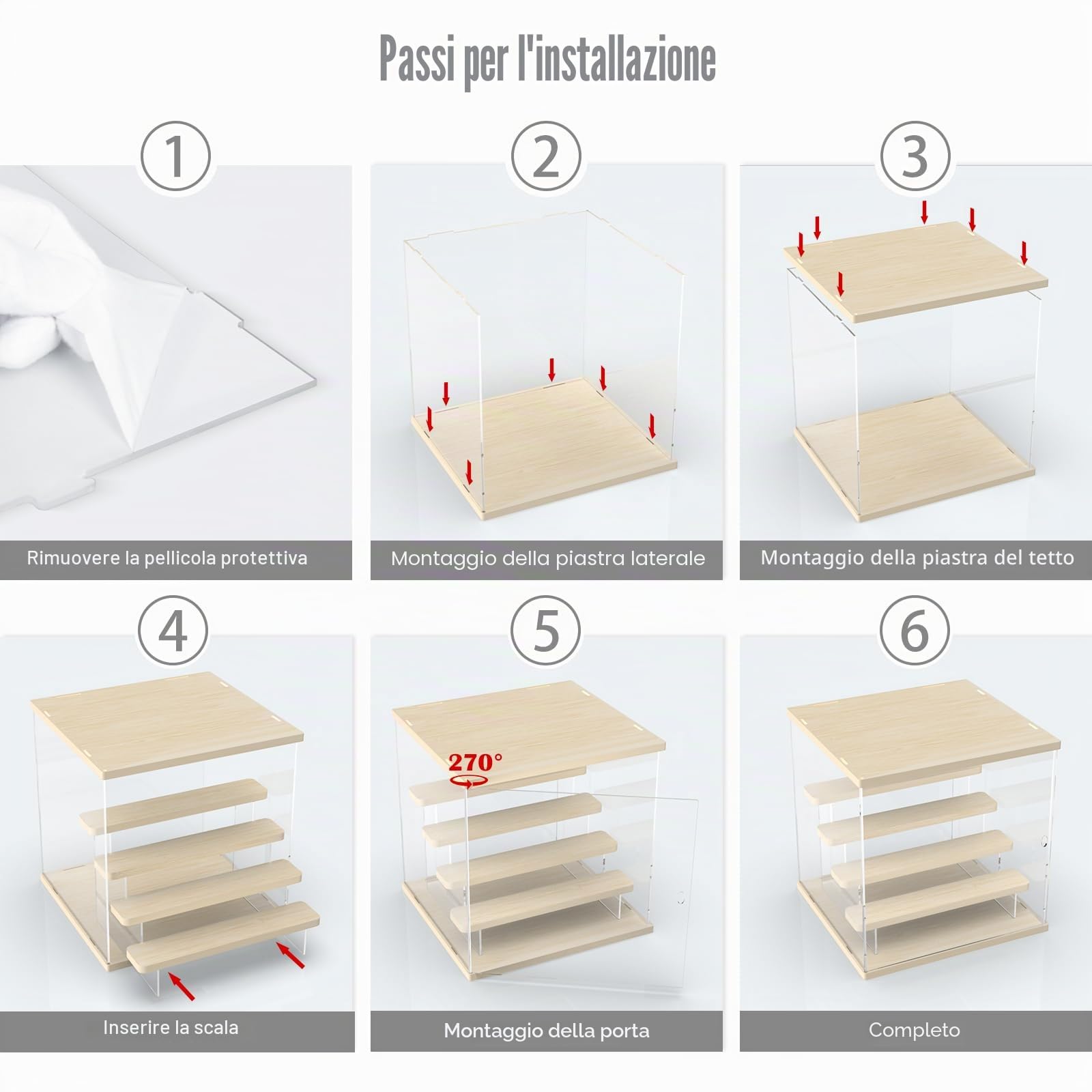 Passi per l'installazione

1

Rimuovere la pellicola protettiva

2

Montaggio della piastra laterale

3

Montaggio della piastra del tetto

4

Inserire la scala

5

270°

Montaggio della porta

6

Completo