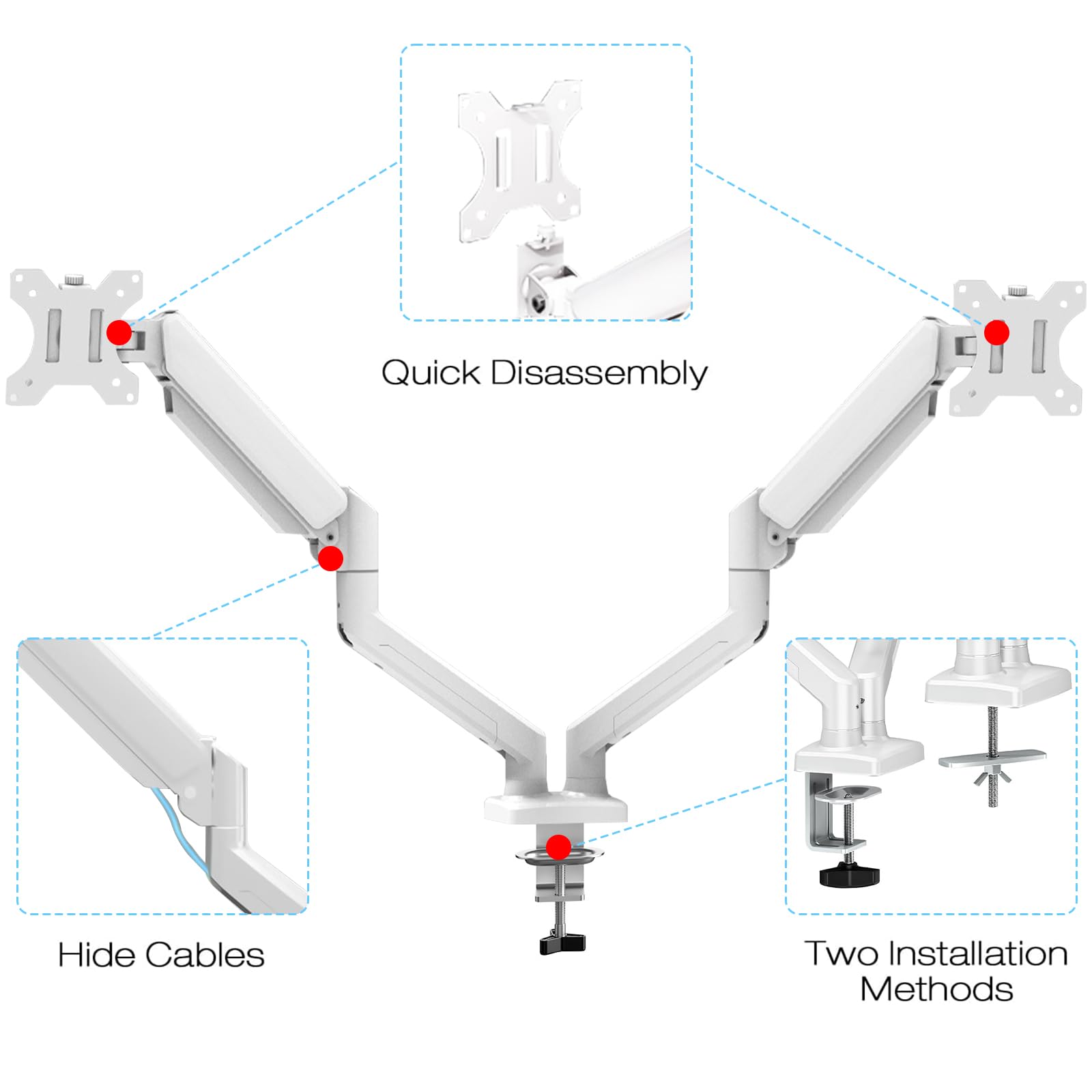 Quick Disassembly

Hide Cables

Two Installation Methods