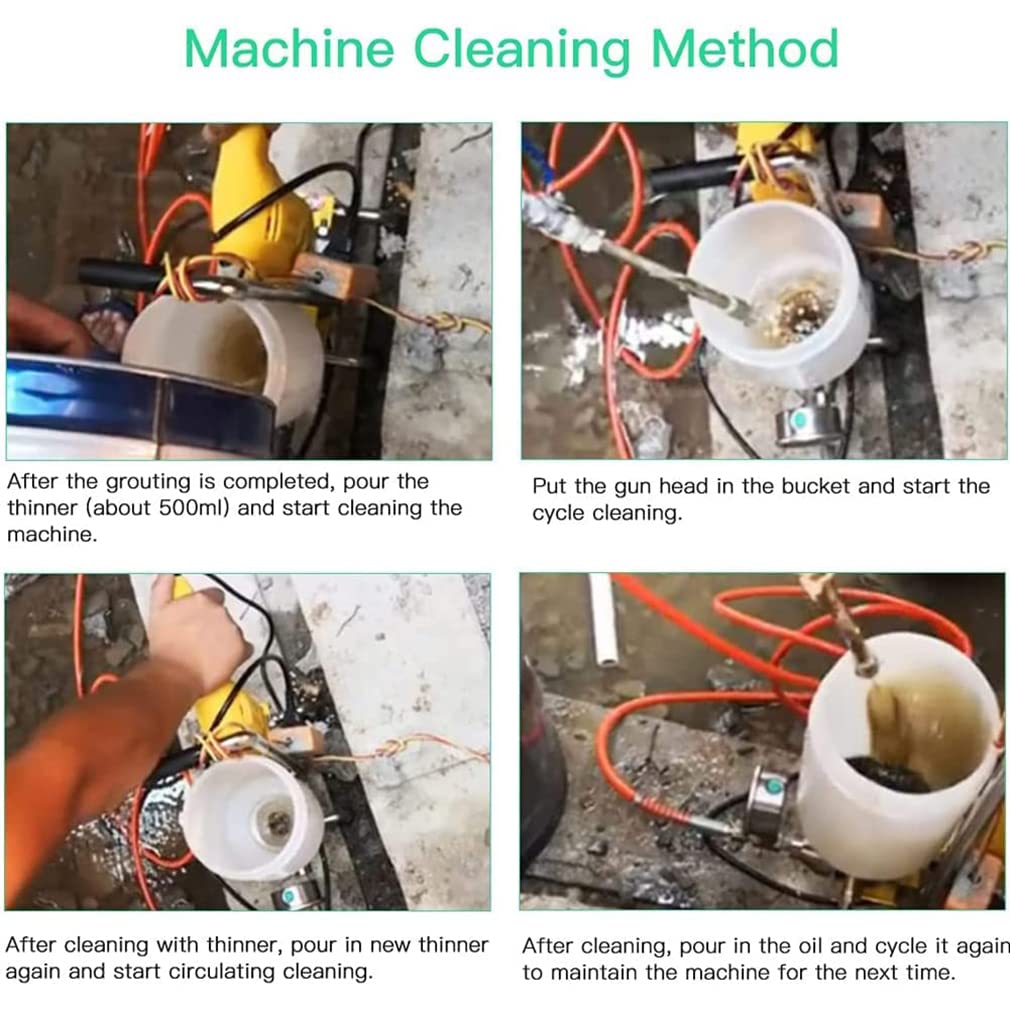 Machine Cleaning Method

After the grouting is completed, pour the thinner (about 500ml) and start cleaning the machine.

Put the gun head in the bucket and start the cycle cleaning.

After cleaning with thinner, pour in new thinner again and start circulating cleaning.

After cleaning, pour in the oil and cycle it again to maintain the machine for the next time.