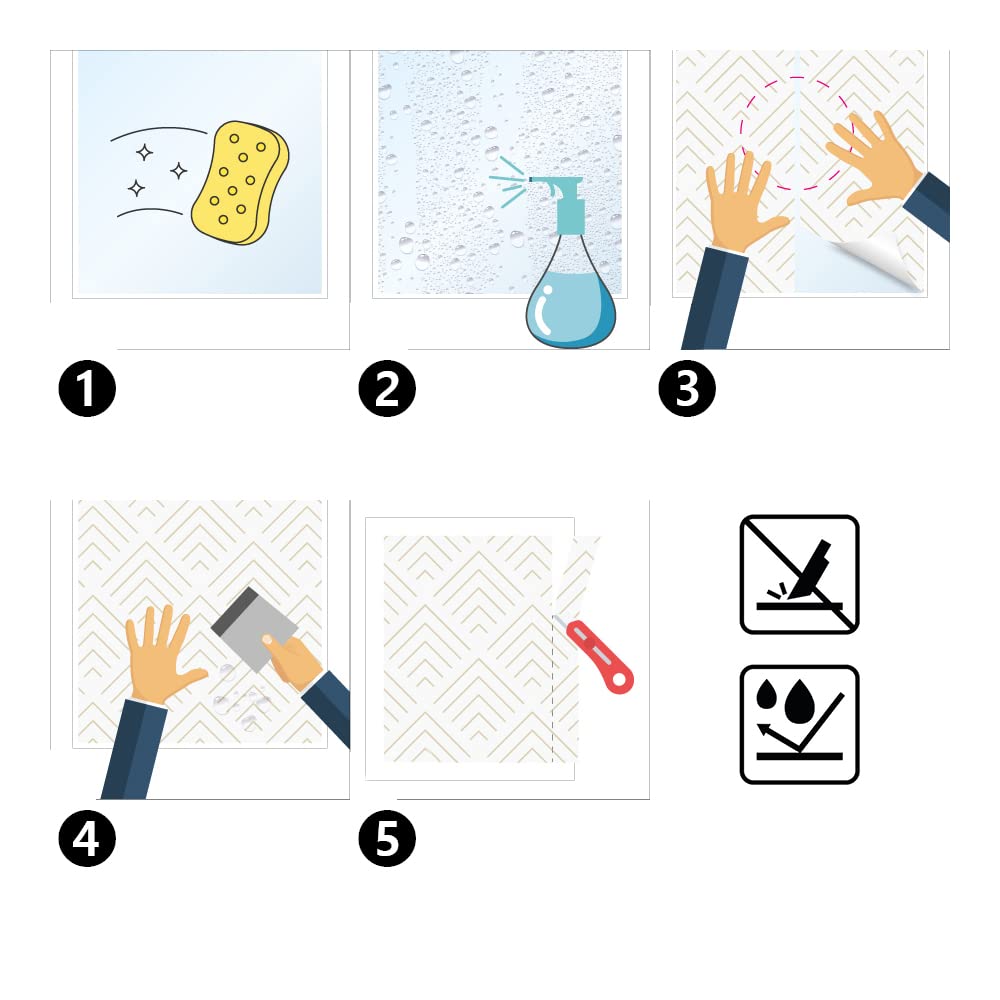 1

2

3

4

5