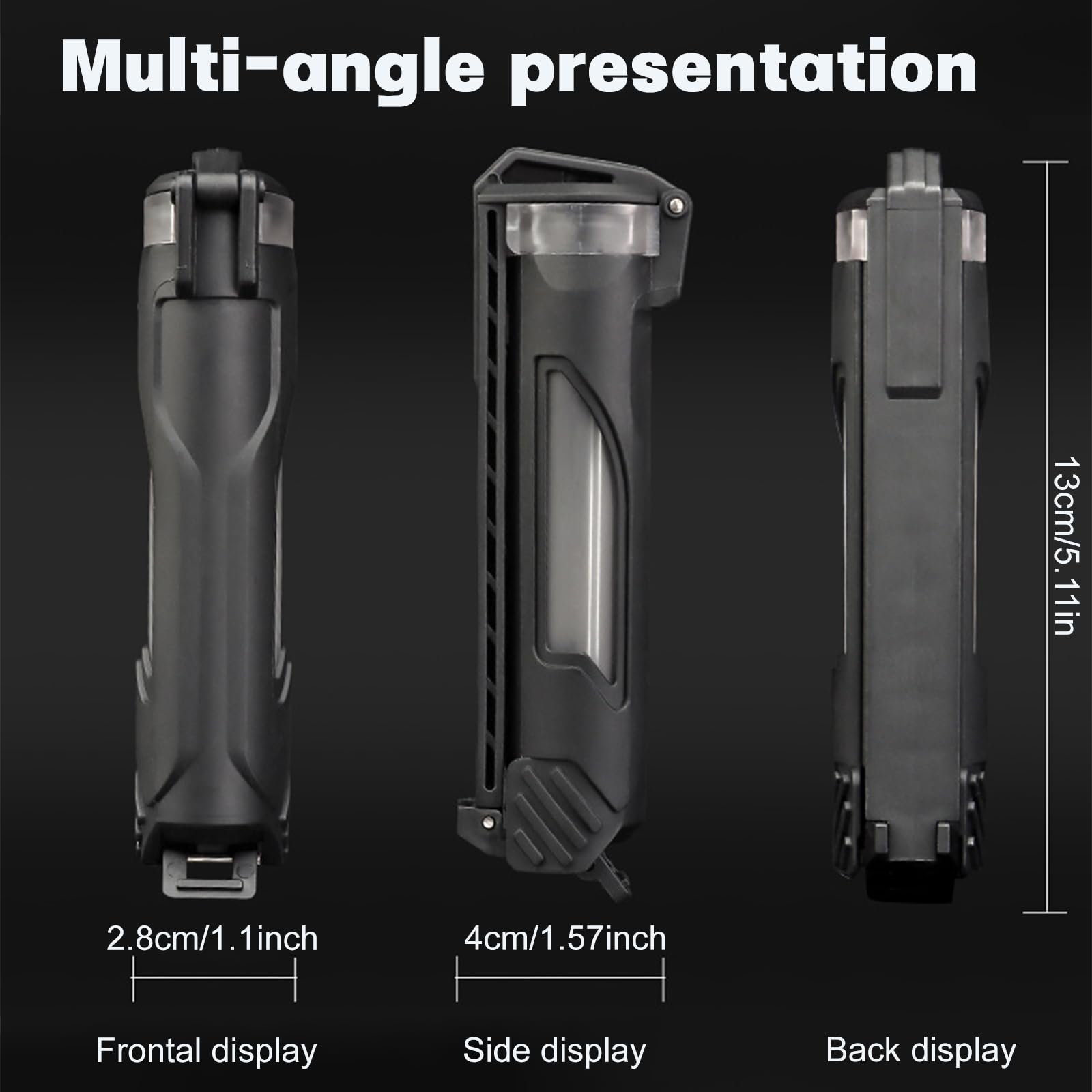 Multi-angle presentation

13cm/5.11in

2.8cm/1.1inch

4cm/1.57inch

Frontal display

Side display

Back display