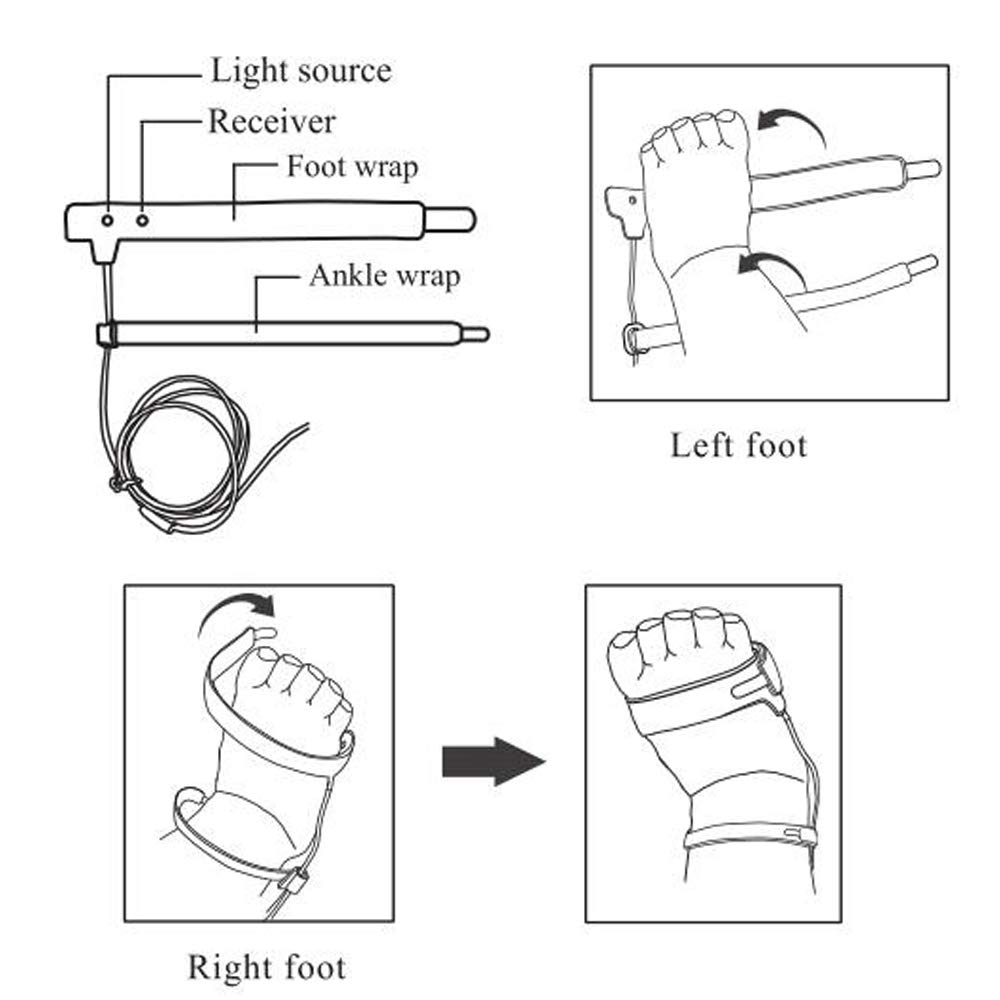 Light source
Receiver
Foot wrap
Ankle wrap

Left foot

Right foot