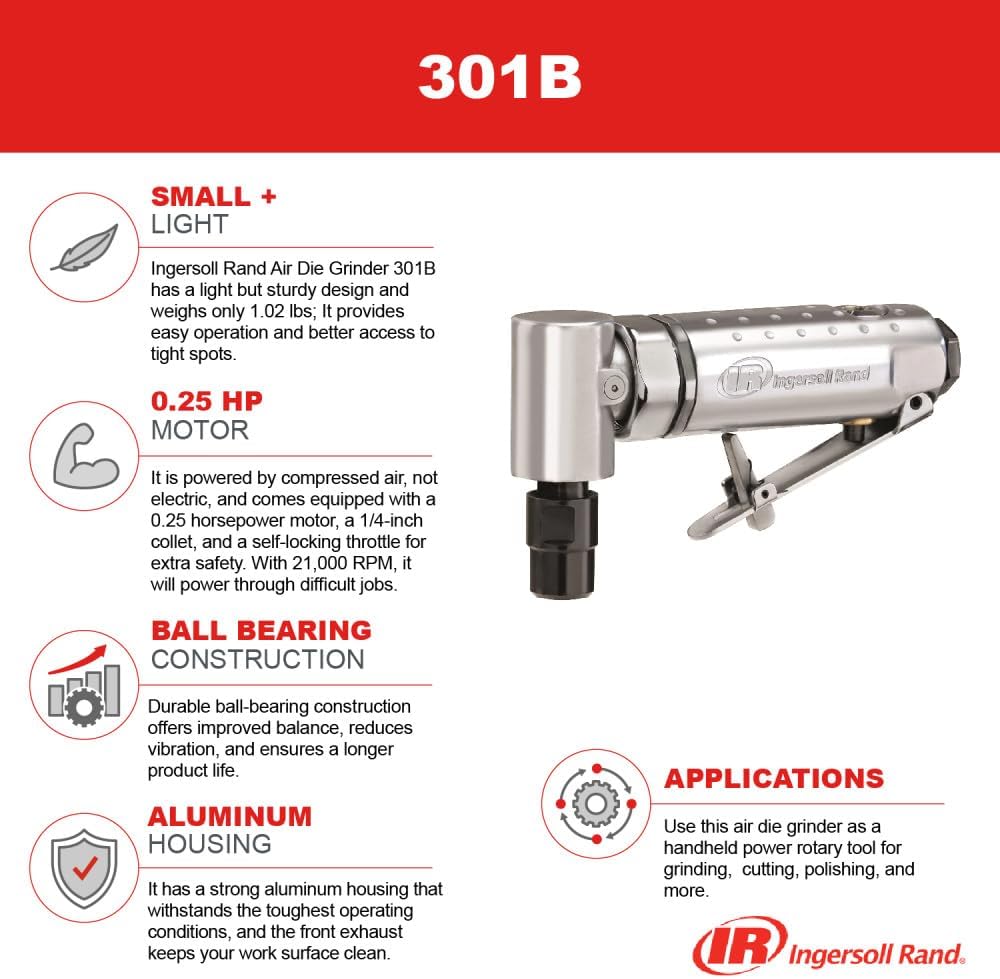 301B

SMALL + LIGHT

Ingersoll Rand Air Die Grinder 301B has a light but sturdy design and weighs only 1.02 lbs; It provides easy operation and better access to tight spots.

0.25 HP MOTOR

It is powered by compressed air, not electric, and comes equipped with a 0.25 horsepower motor, a 1/4-inch collet, and a self-locking throttle for extra safety. With 21,000 RPM, it will power through difficult jobs.

BALL BEARING CONSTRUCTION

Durable ball-bearing construction offers improved balance, reduces vibration, and ensures a longer product life.

ALUMINUM HOUSING

It has a strong aluminum housing that withstands the toughest operating conditions, and the front exhaust keeps your work surface clean.

IR Ingersoll Rand

APPLICATIONS

Use this air die grinder as a handheld power rotary tool for grinding, cutting, polishing, and more.

IR Ingersoll Rand.