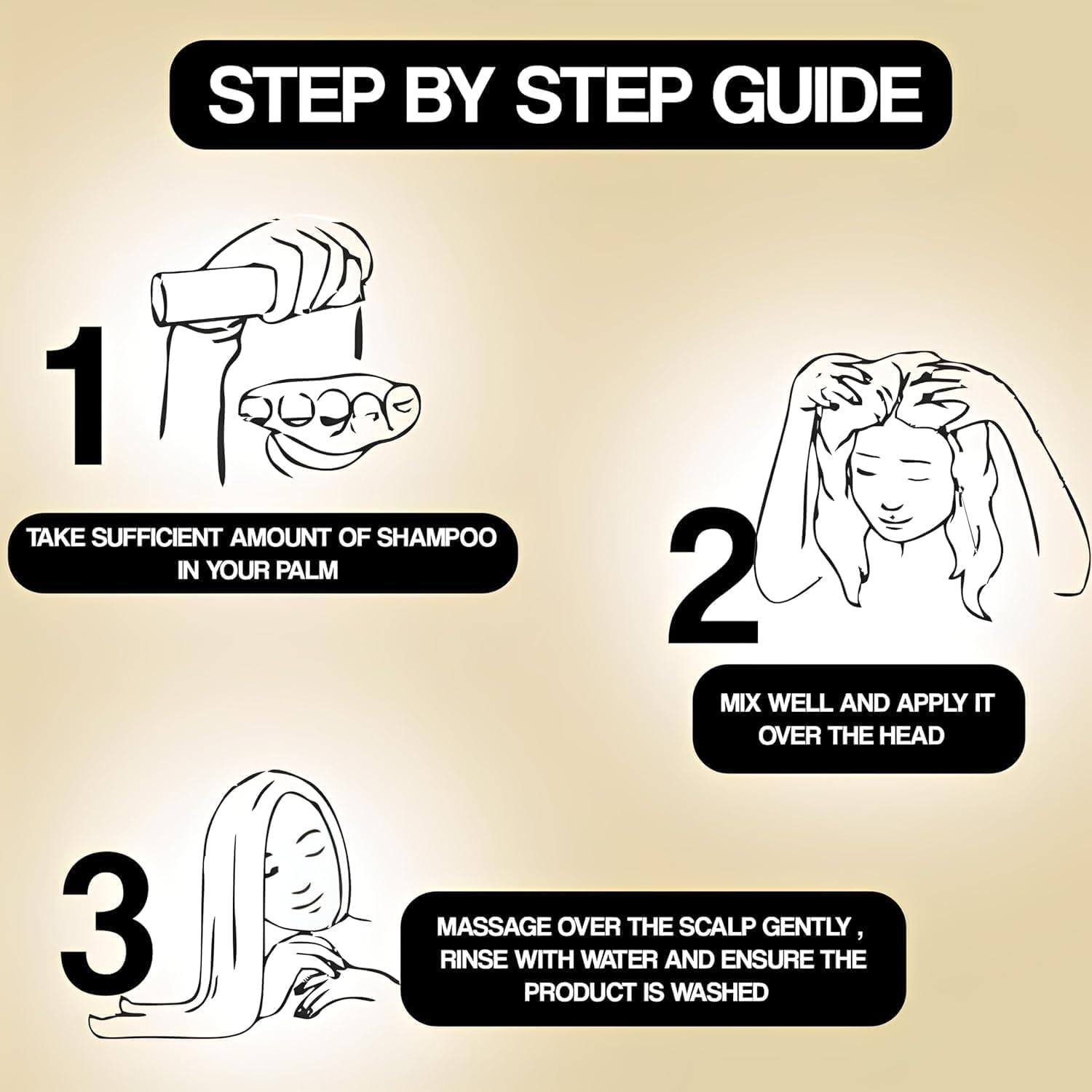 STEP BY STEP GUIDE

1

TAKE SUFFICIENT AMOUNT OF SHAMPOO IN YOUR PALM

2

MIX WELL AND APPLY IT OVER THE HEAD

3

MASSAGE OVER THE SCALP GENTLY , RINSE WITH WATER AND ENSURE THE PRODUCT IS WASHED