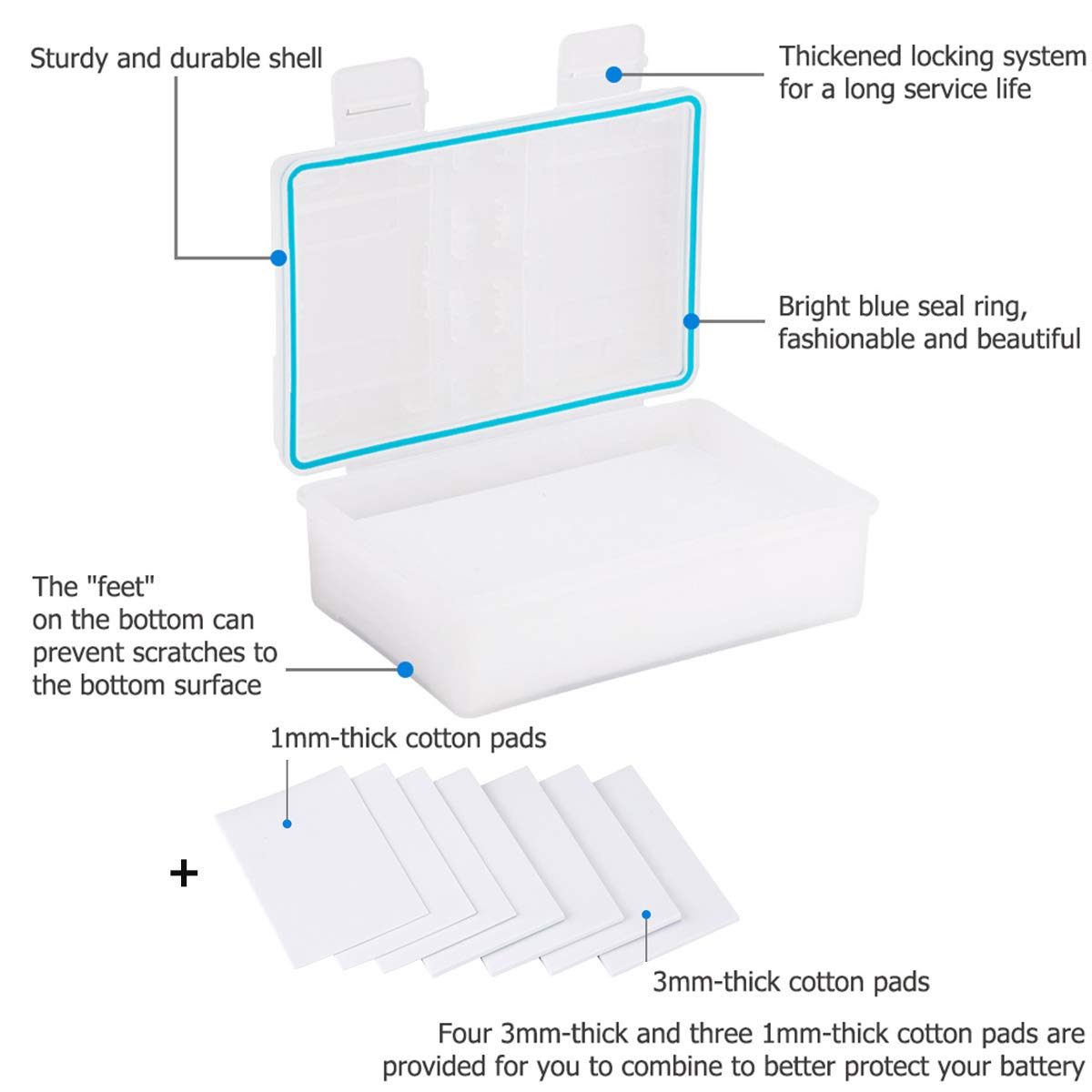 Sturdy and durable shell

Thickened locking system for a long service life

Bright blue seal ring, fashionable and beautiful

The "feet" on the bottom can prevent scratches to the bottom surface

1mm-thick cotton pads

+

3mm-thick cotton pads

Four 3mm-thick and three 1mm-thick cotton pads are provided for you to combine to better protect your battery