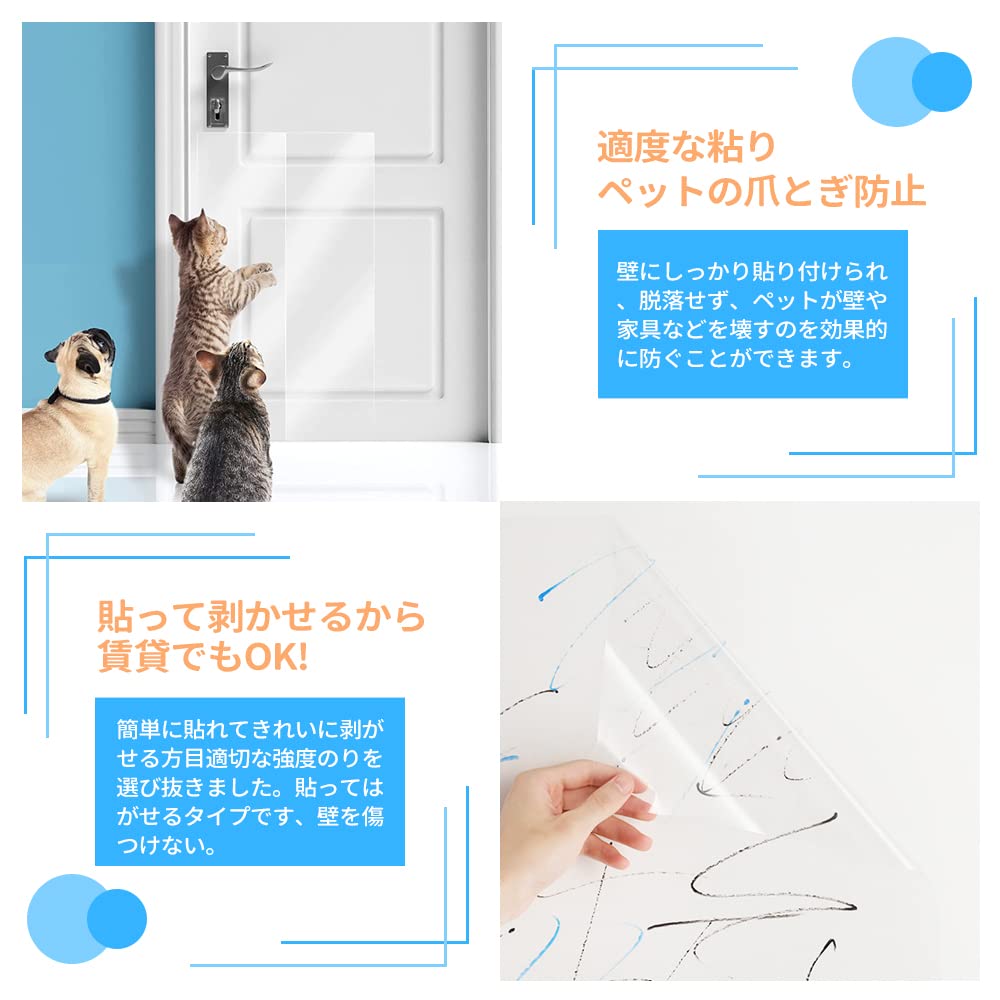 適度な粘り
ペットの爪とぎ防止

壁にしっかり貼り付けられ、脱落せず、ペットが壁や家具などを壊すのを効果的に防ぐことができます。

貼って剥かせるから
賃貸でもOK!

簡単に貼れてきれいに剥がせる方目適切な強度のりを選び抜きました。貼ってはがせるタイプです、壁を傷つけない。