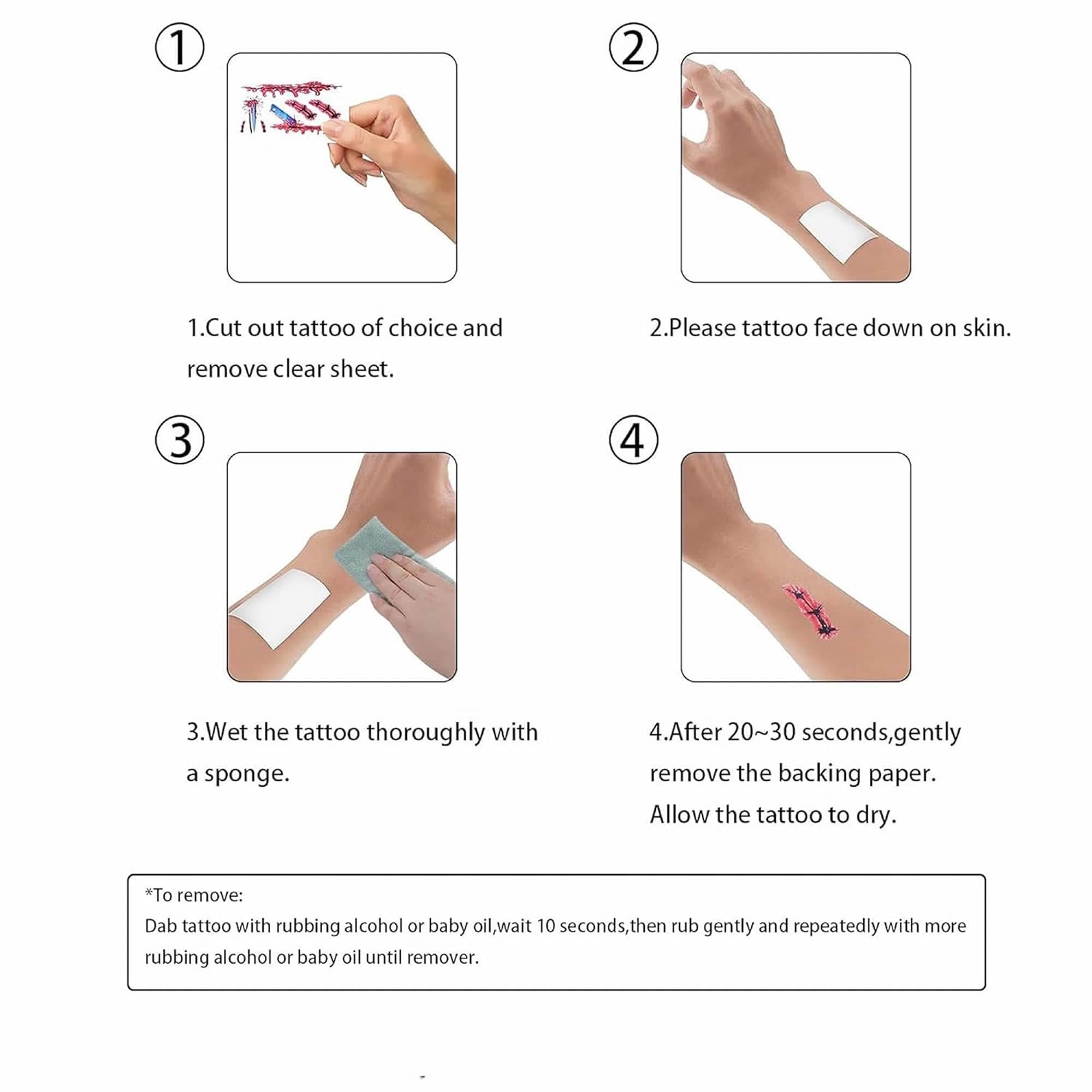 ①

1.Cut out tattoo of choice and remove clear sheet.

②

2.Please tattoo face down on skin.

③

3.Wet the tattoo thoroughly with a sponge.

④

4.After 20~30 seconds,gently remove the backing paper. Allow the tattoo to dry.

*To remove:
Dab tattoo with rubbing alcohol or baby oil,wait 10 seconds,then rub gently and repeatedly with more rubbing alcohol or baby oil until remover.