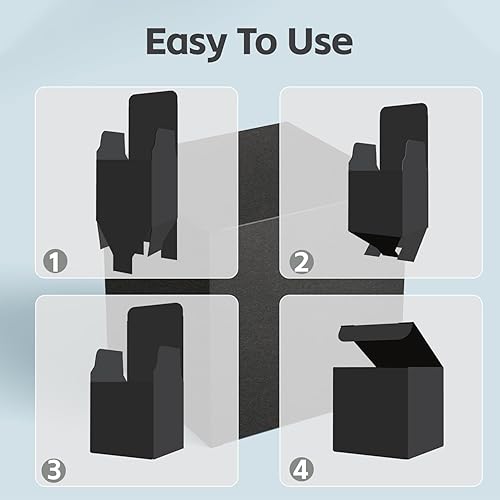 Easy To Use

1

2

3

4