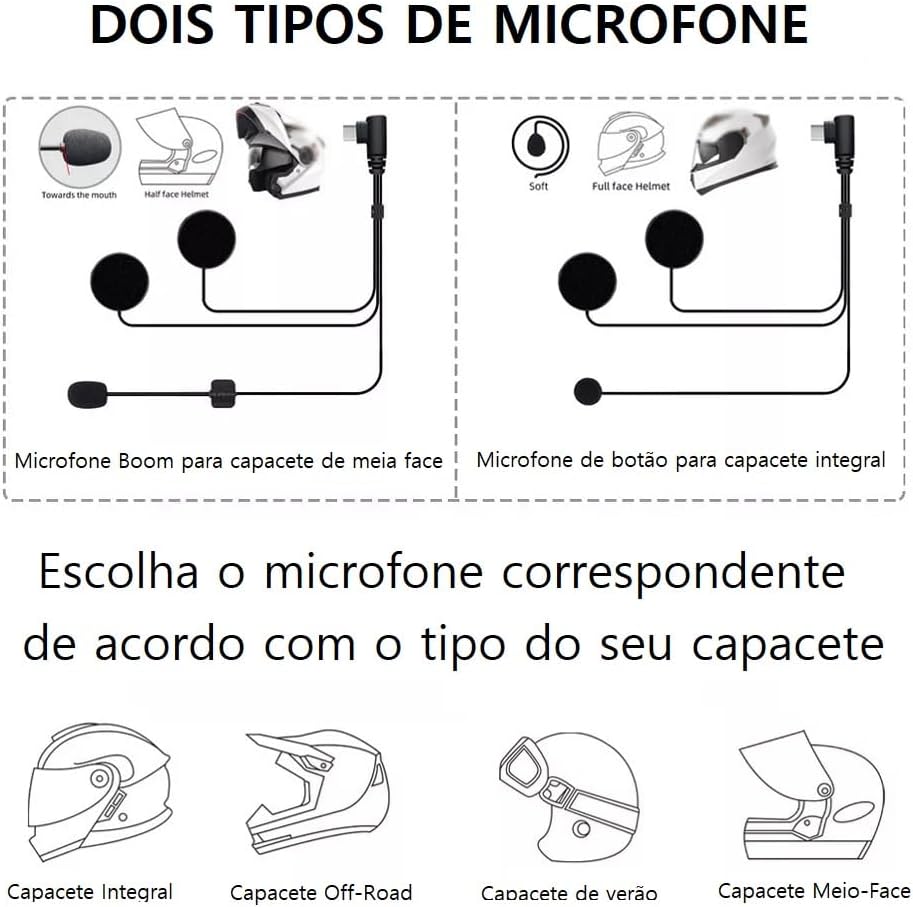 DOIS TIPOS DE MICROFONE

Towards the mouth

Half face Helmet

Microfone Boom para capacete de meia face

Soft

Full face Helmet

Microfone de botão para capacete integral

Escolha o microfone correspondente de acordo com o tipo do seu capacete

Capacete Integral

Capacete Off-Road

Capacete de verão

Capacete Meio-Face