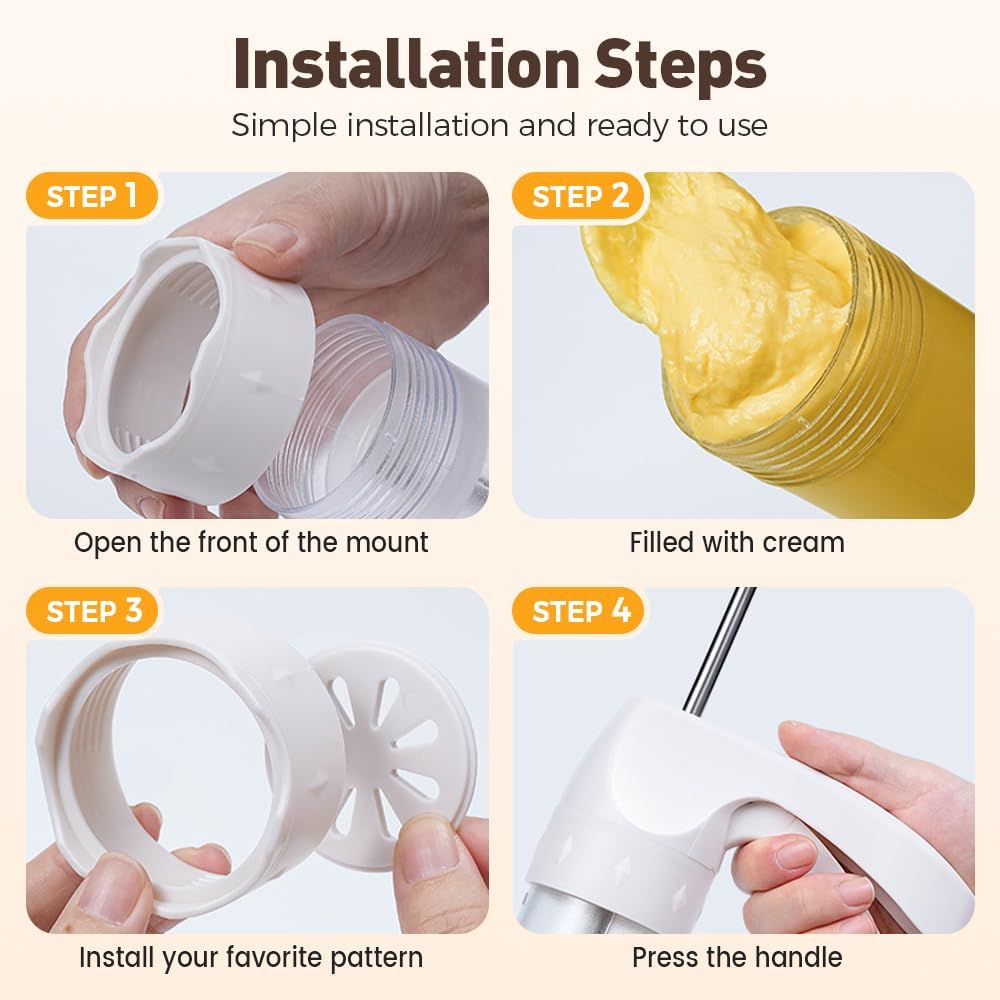 Installation Steps

Simple installation and ready to use

STEP 1

Open the front of the mount

STEP 2

Filled with cream

STEP 3

Install your favorite pattern

STEP 4

Press the handle