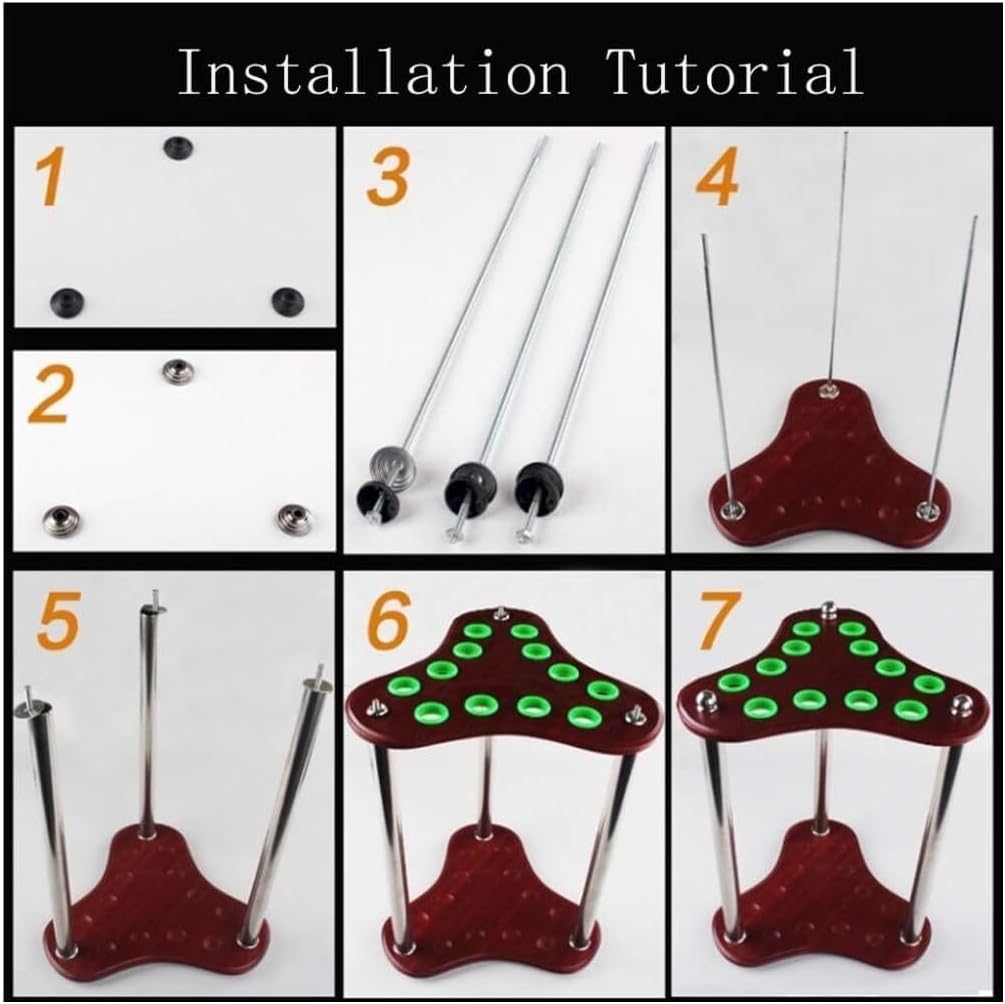 Installation Tutorial

1

2

3

4

5

6

7