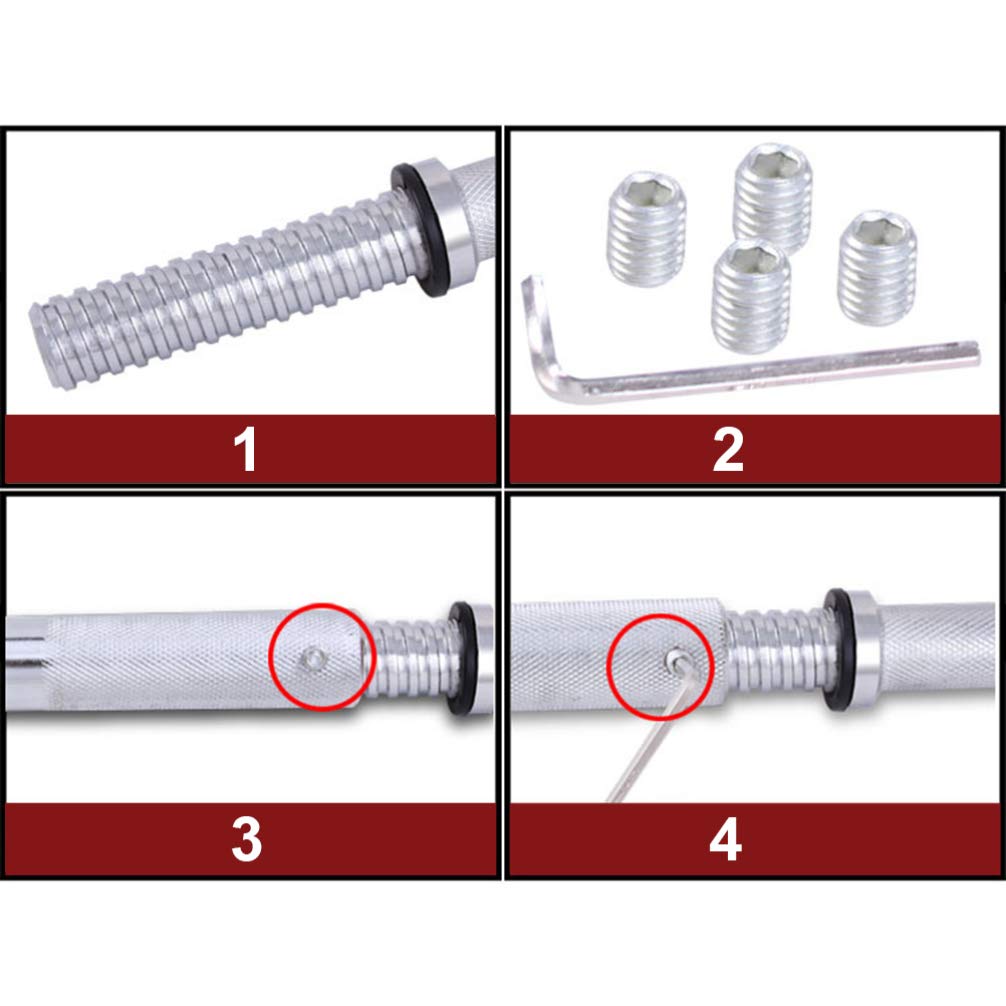 1

2

3

4