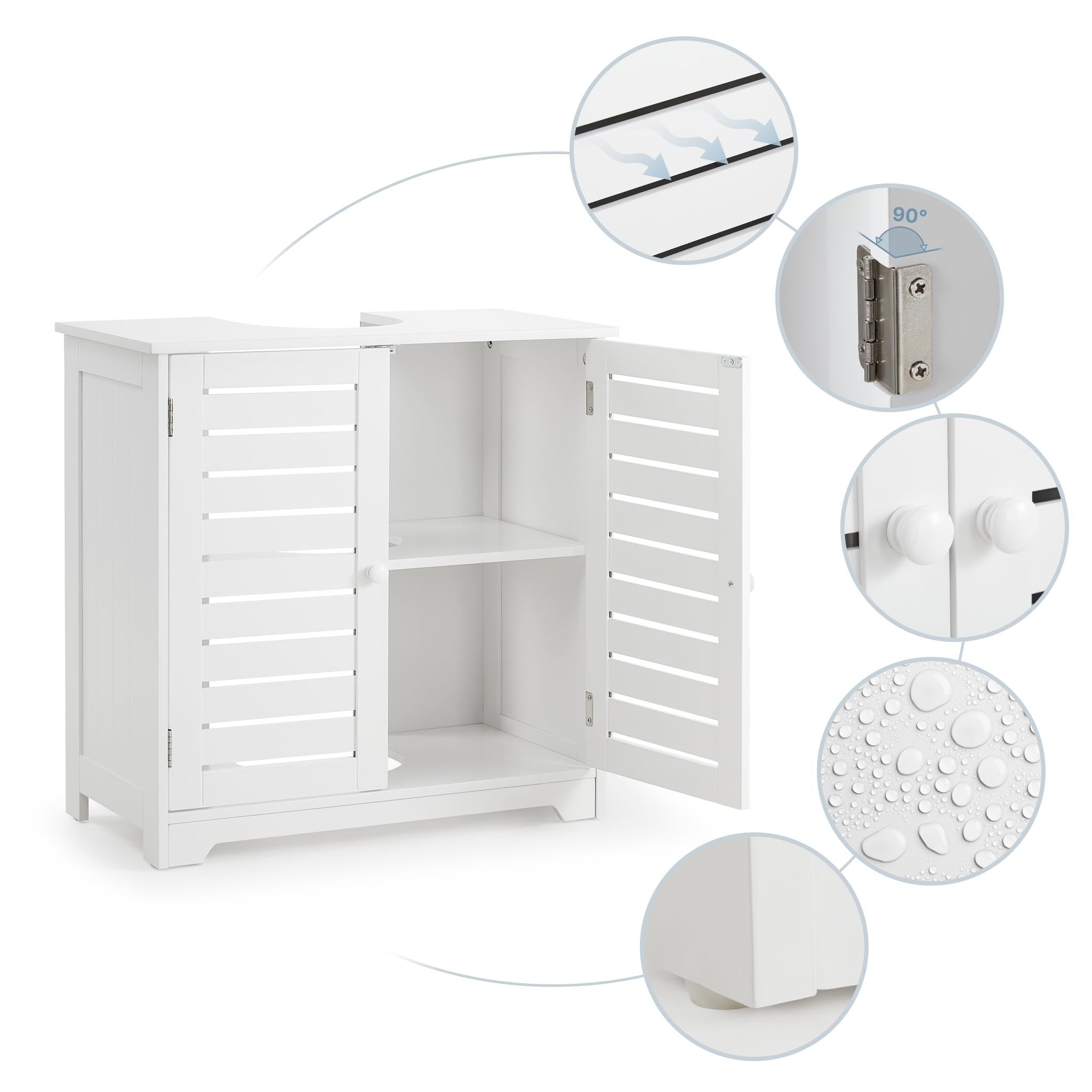 90°