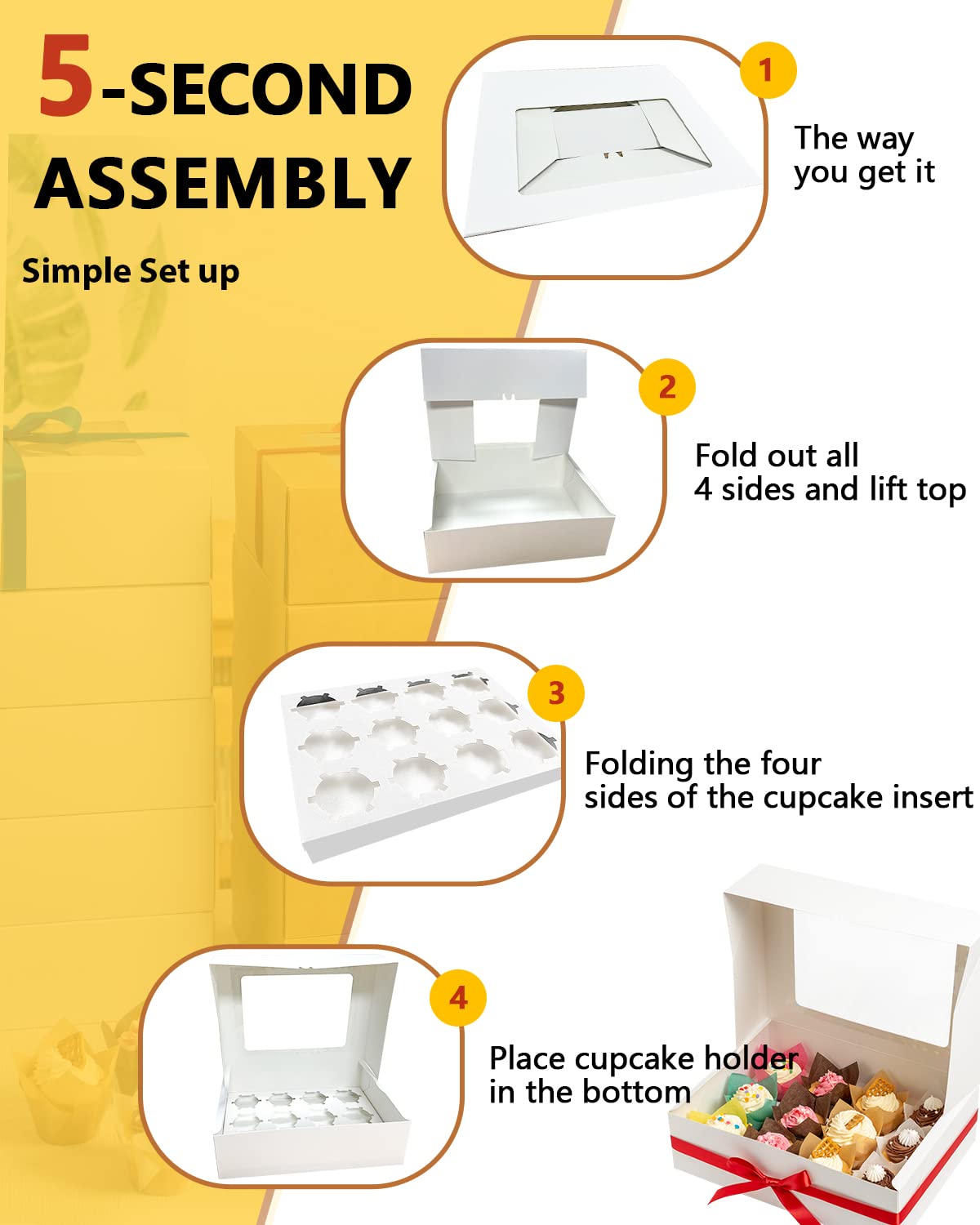 5-SECOND ASSEMBLY

Simple Set up

1

The way you get it

2

Fold out all 4 sides and lift top

3

Folding the four sides of the cupcake insert

4

Place cupcake holder in the bottom