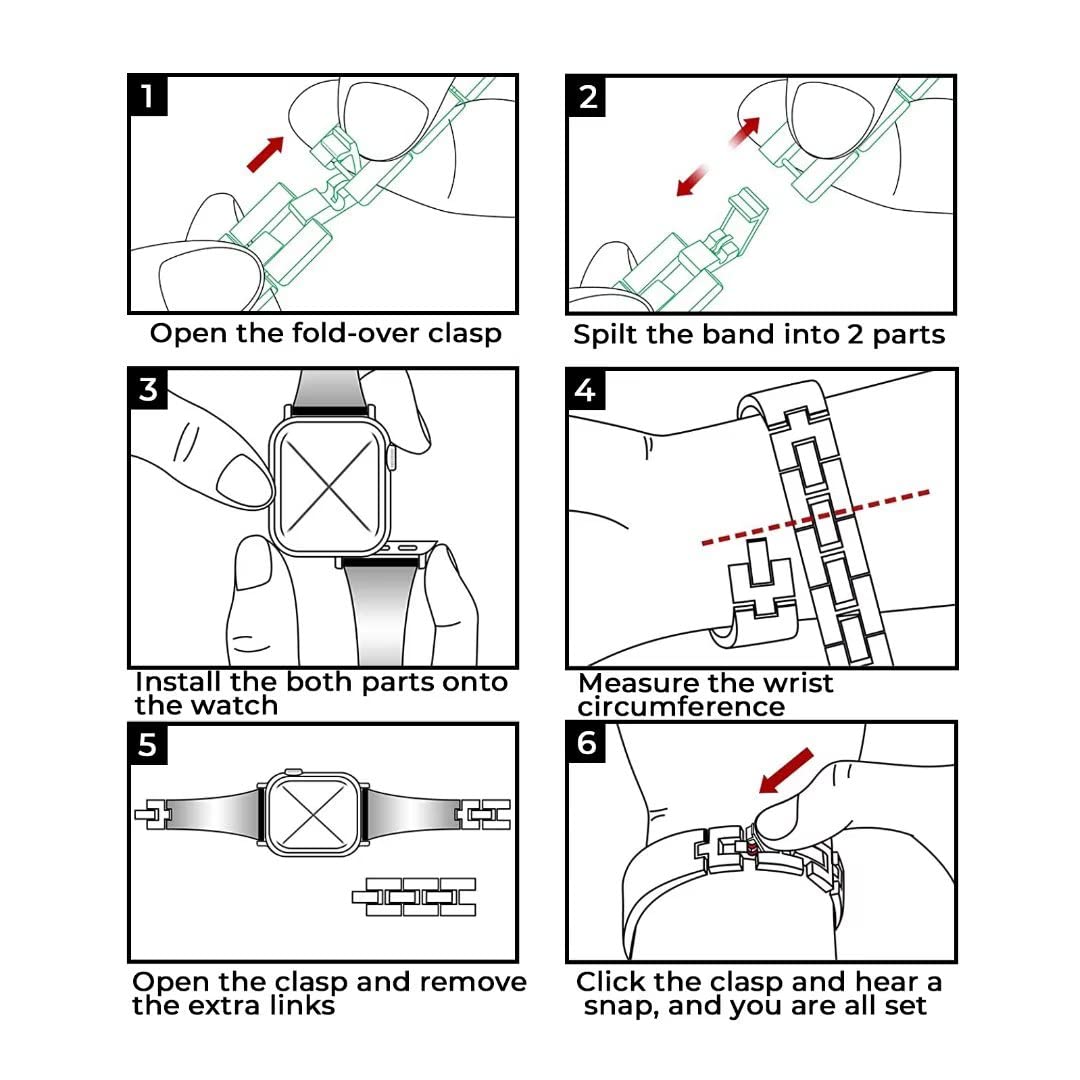 1

Open the fold-over clasp

2

Spilt the band into 2 parts

3

Install the both parts onto the watch

4

Measure the wrist circumference

5

Open the clasp and remove the extra links

6

Click the clasp and hear a snap, and you are all set