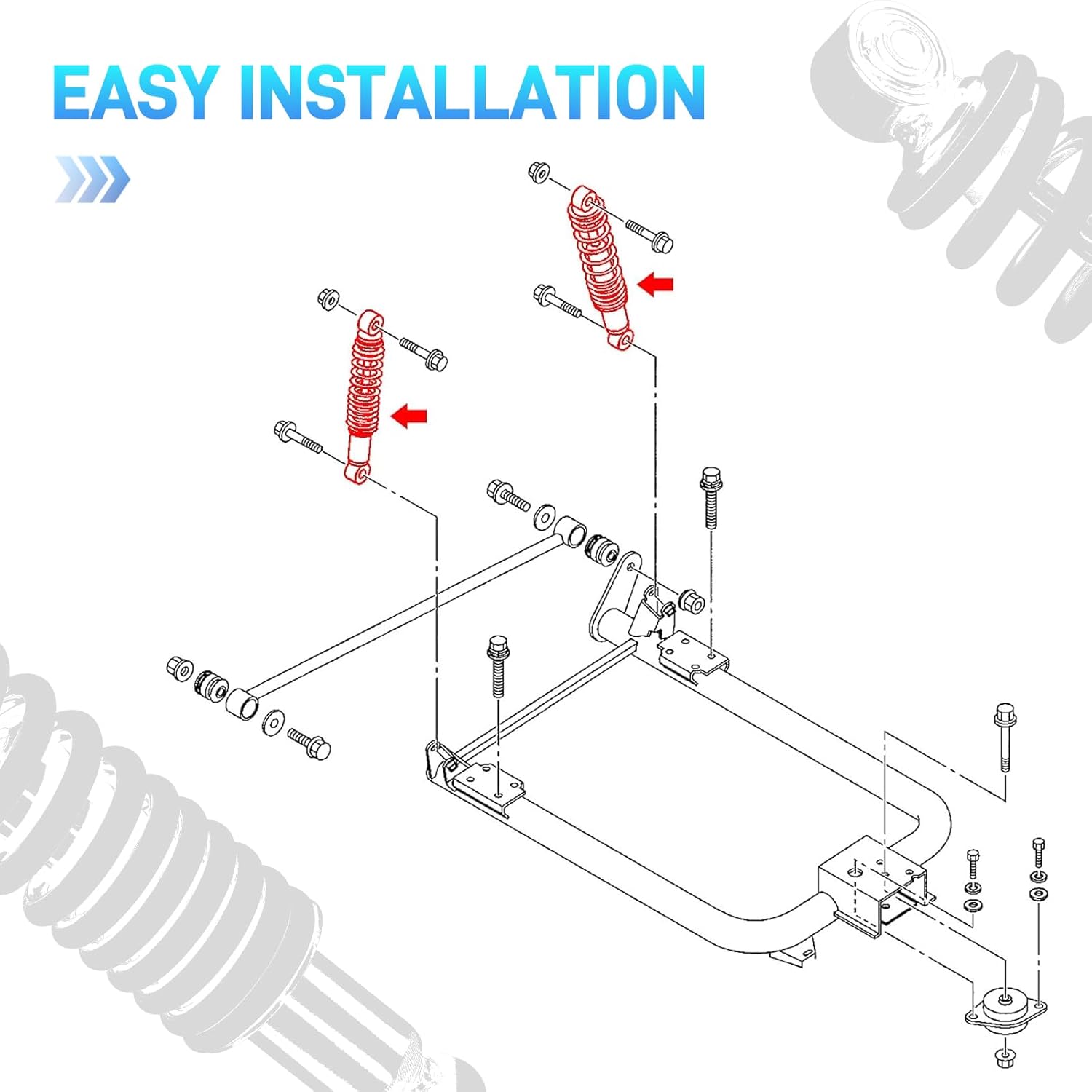 EASY INSTALLATION