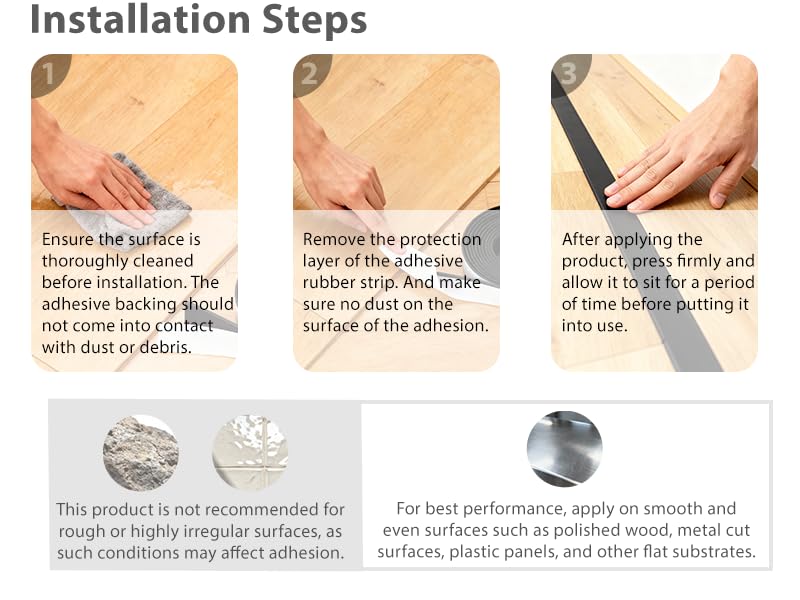 Installation Steps

1

Ensure the surface is thoroughly cleaned before installation. The adhesive backing should not come into contact with dust or debris.

2

Remove the protection layer of the adhesive rubber strip. And make sure no dust on the surface of the adhesion.

3

After applying the product, press firmly and allow it to sit for a period of time before putting it into use.

This product is not recommended for rough or highly irregular surfaces, as such conditions may affect adhesion.

For best performance, apply on smooth and even surfaces such as polished wood, metal cut surfaces, plastic panels, and other flat substrates.