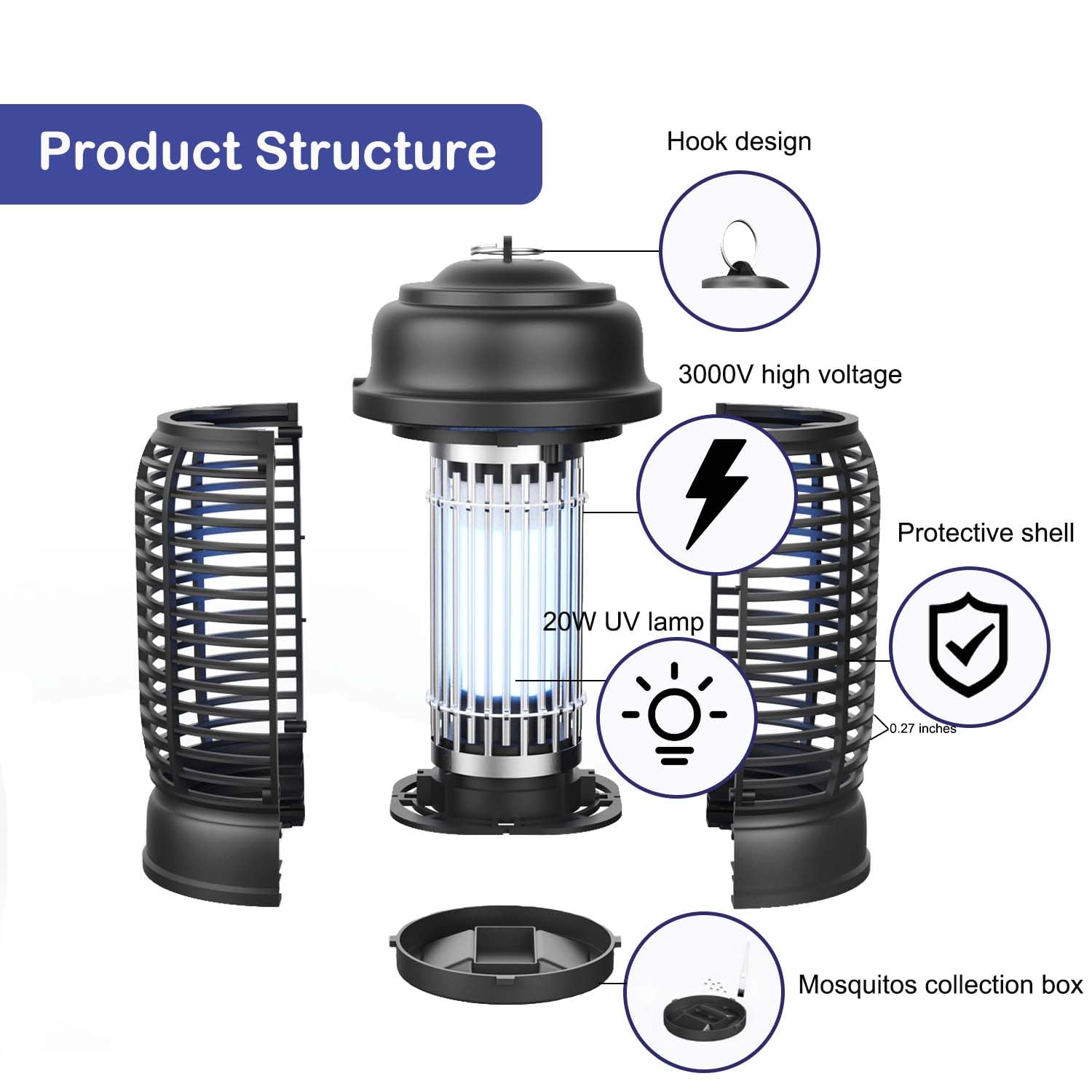 Product Structure

Hook design

3000V high voltage

Protective shell

20W UV lamp

0.27 inches

Mosquitos collection box