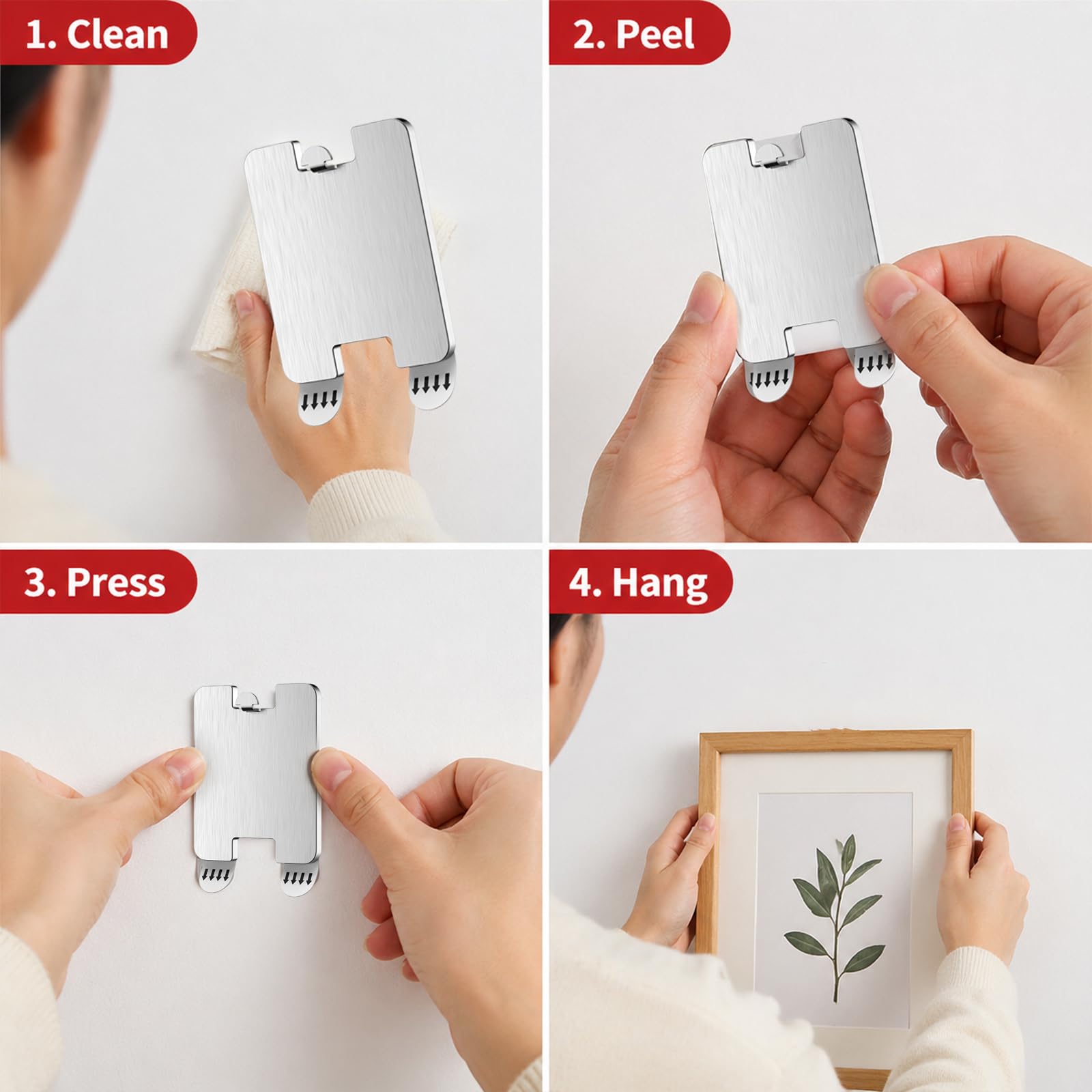 1. Clean

2. Peel

3. Press

4. Hang