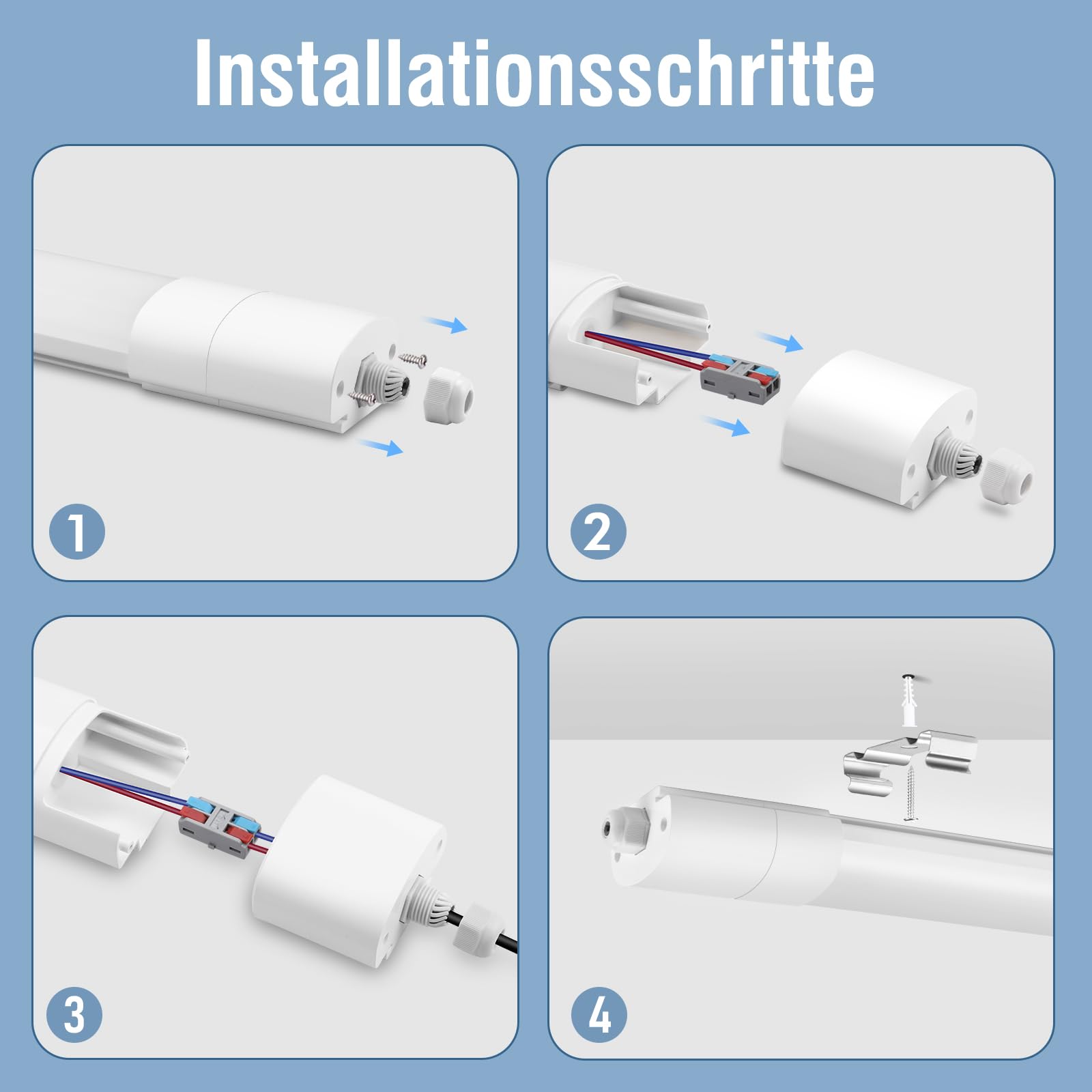 Installationsschritte

1

2

3

4