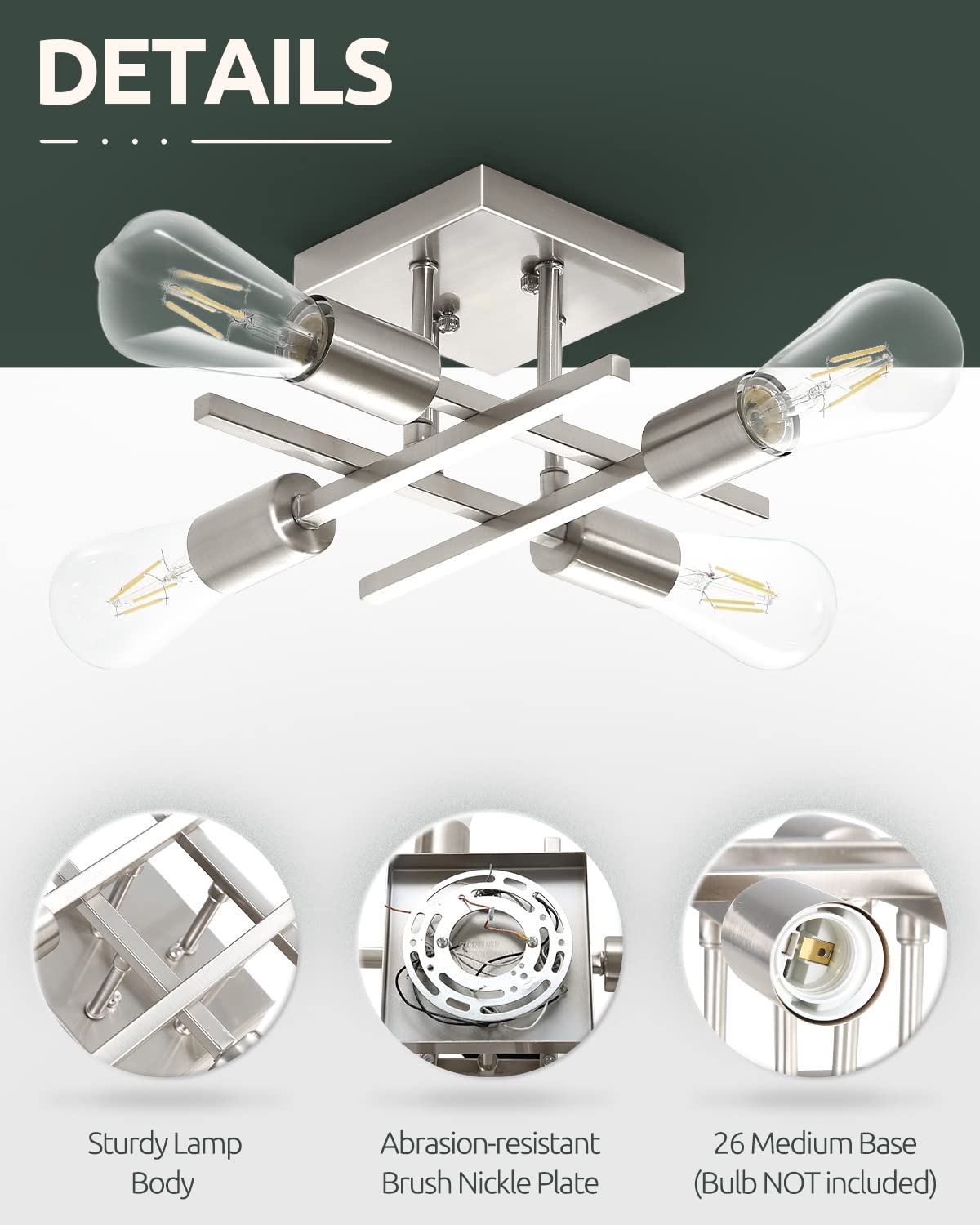 DETAILS

Sturdy Lamp Body

Abrasion-resistant Brush Nickle Plate

26 Medium Base (Bulb NOT included)