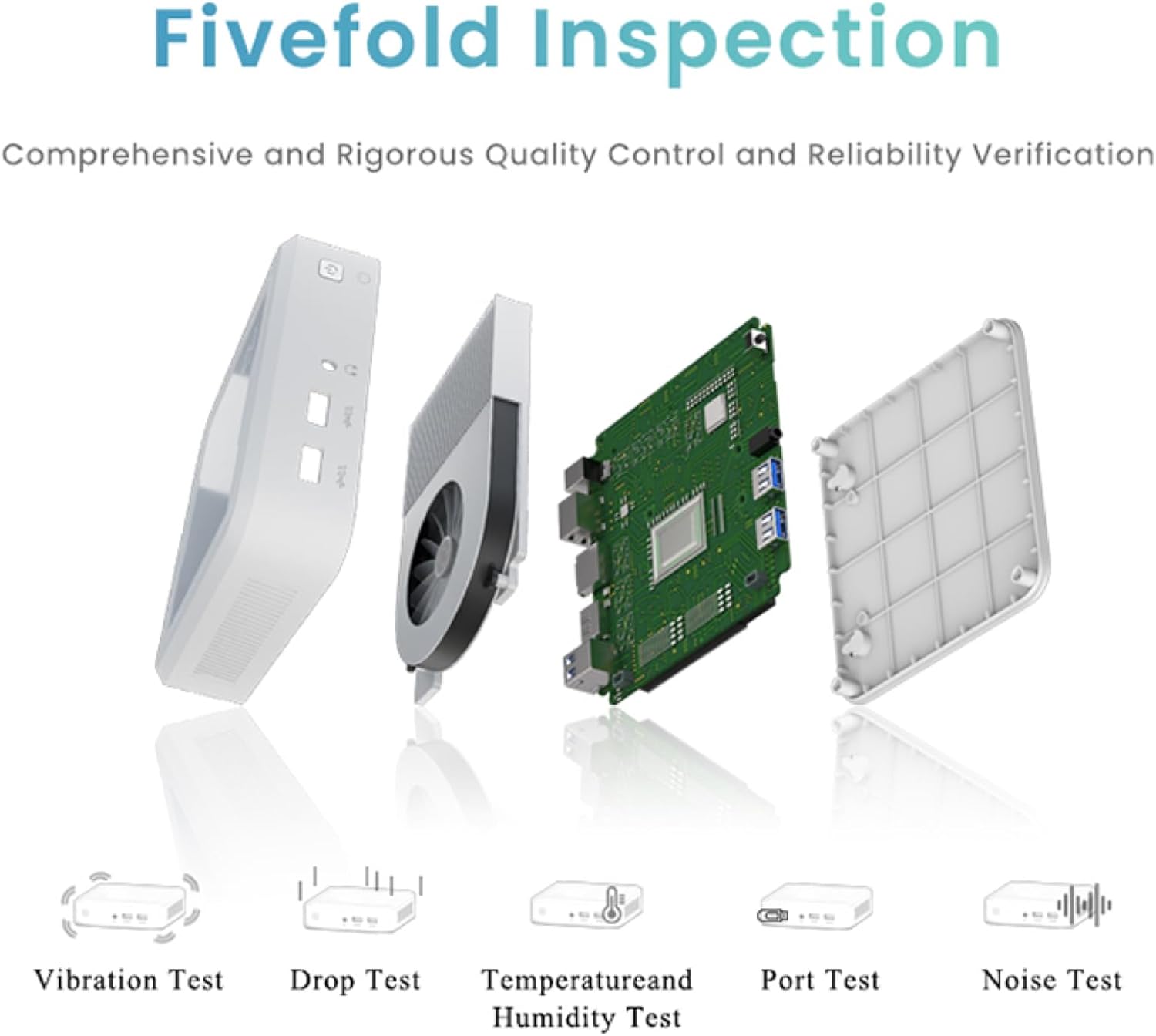 Fivefold Inspection

Comprehensive and Rigorous Quality Control and Reliability Verification

Vibration Test

Drop Test

Temperatureand Humidity Test

Port Test

Noise Test