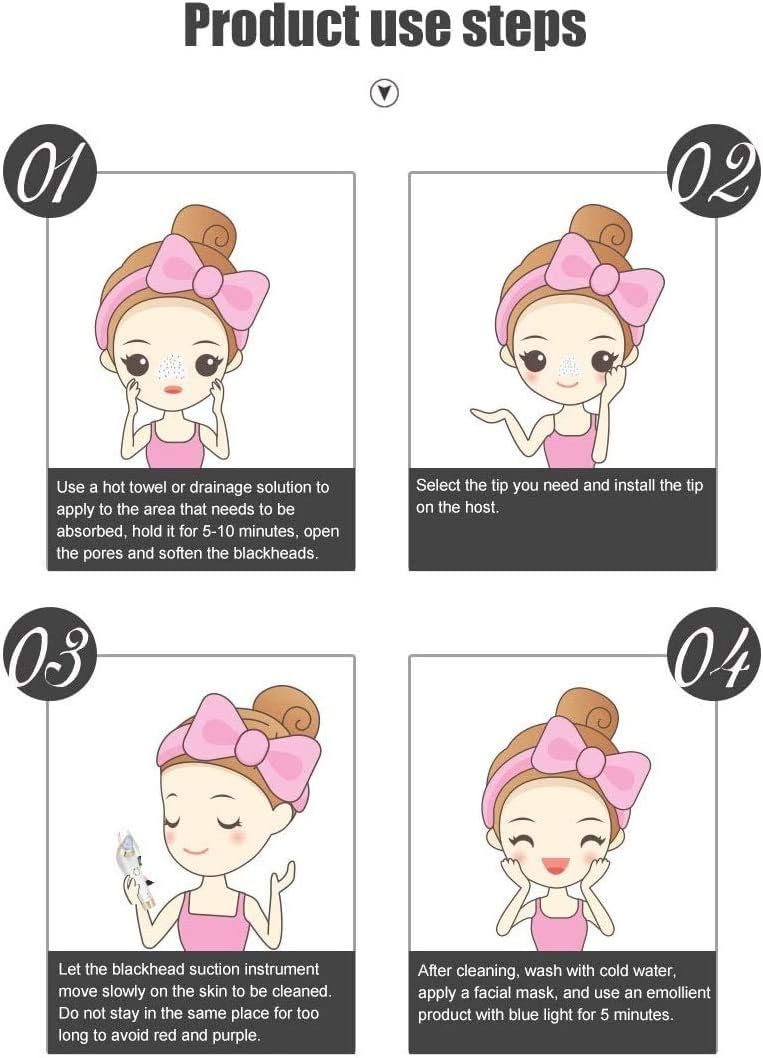 Product use steps

01

Use a hot towel or drainage solution to apply to the area that needs to be absorbed, hold it for 5-10 minutes, open the pores and soften the blackheads.

02

Select the tip you need and install the tip on the host.

03

Let the blackhead suction instrument move slowly on the skin to be cleaned. Do not stay in the same place for too long to avoid red and purple.

04

After cleaning, wash with cold water, apply a facial mask, and use an emollient product with blue light for 5 minutes.