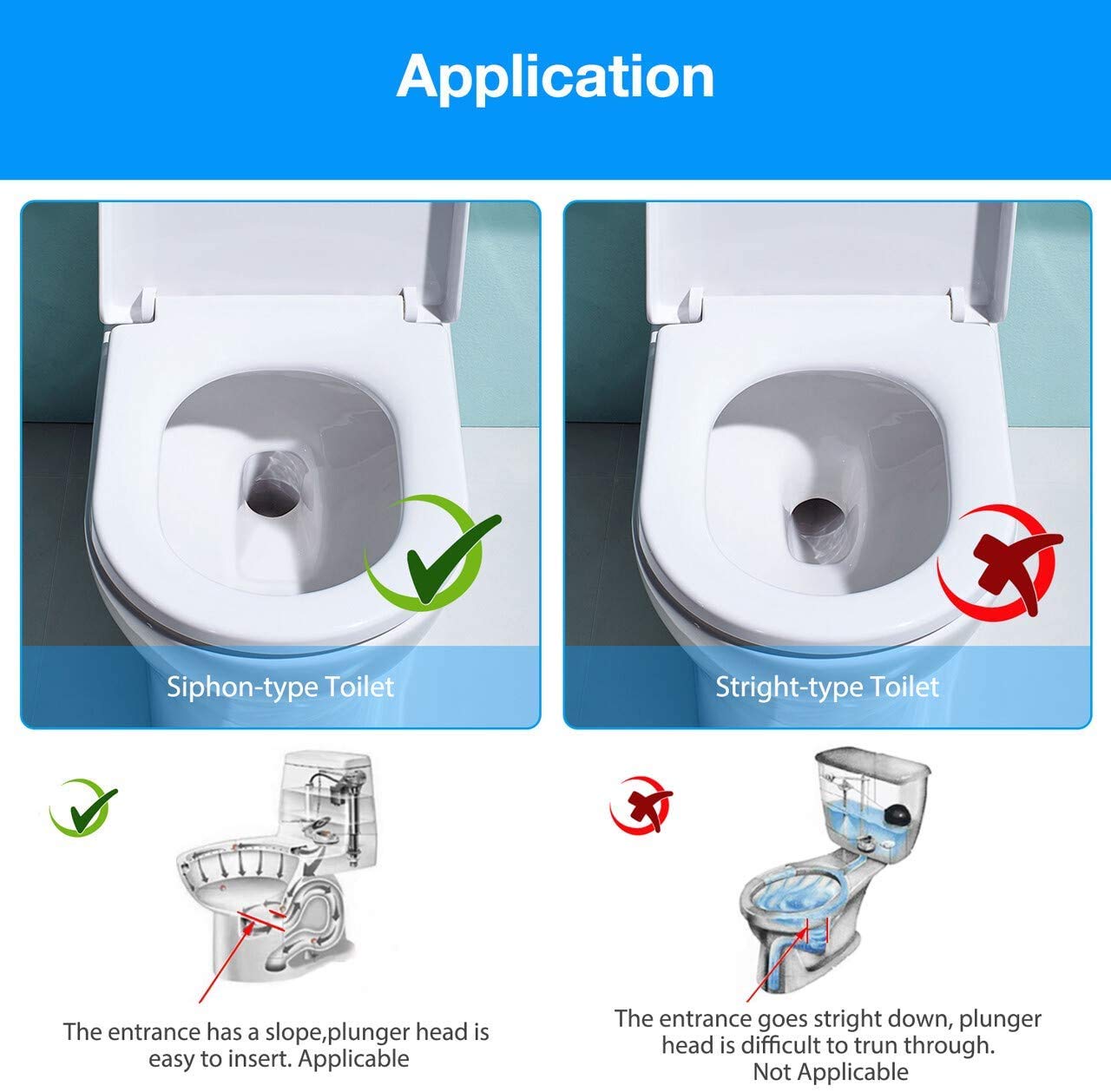 Application

Siphon-type Toilet

Stright-type Toilet

The entrance has a slope,plunger head is easy to insert. Applicable

The entrance goes stright down, plunger head is difficult to trun through. Not Applicable