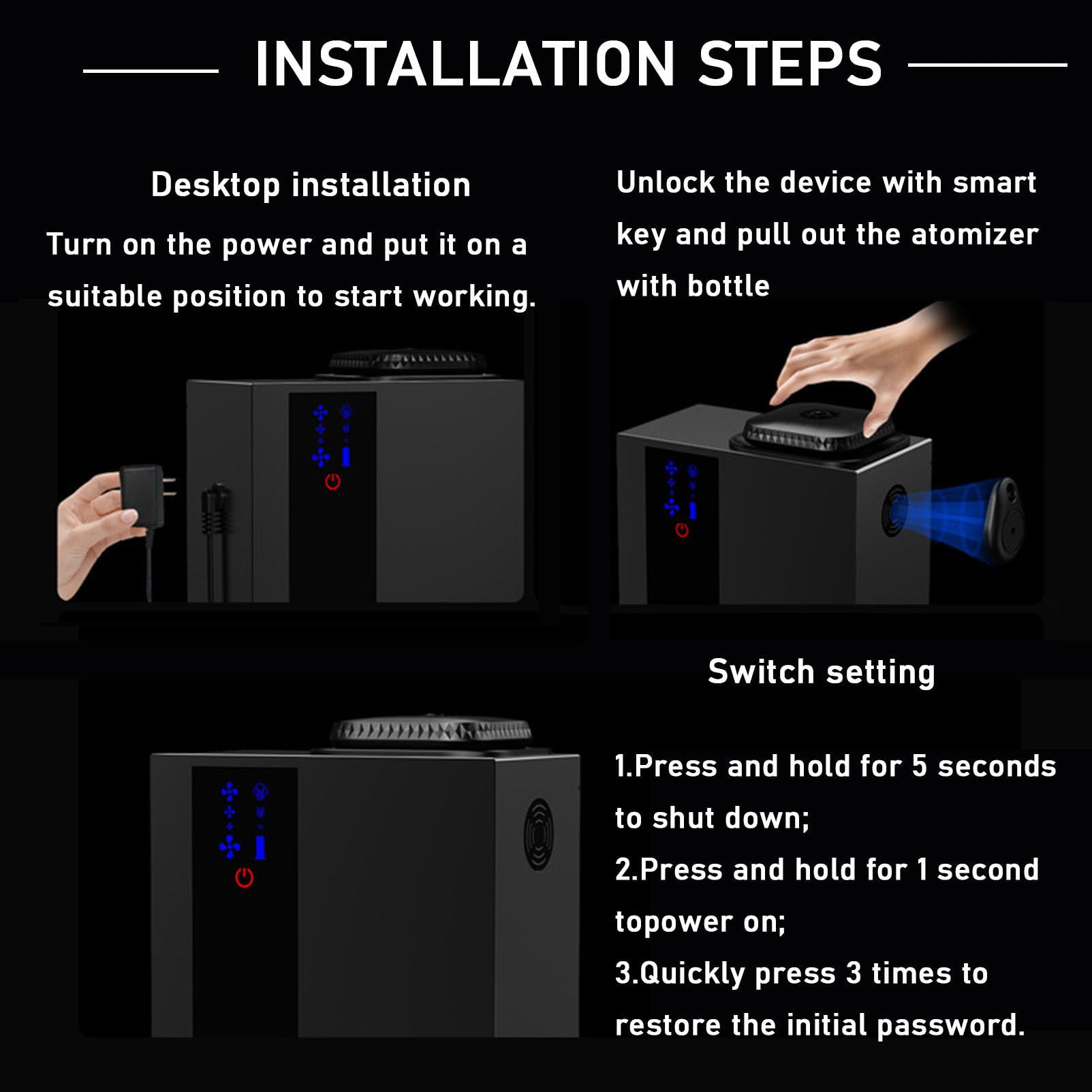 INSTALLATION STEPS

Desktop installation

Turn on the power and put it on a suitable position to start working.

Unlock the device with smart key and pull out the atomizer with bottle

Switch setting

1.Press and hold for 5 seconds to shut down;

2.Press and hold for 1 second topower on;

3.Quickly press 3 times to restore the initial password.