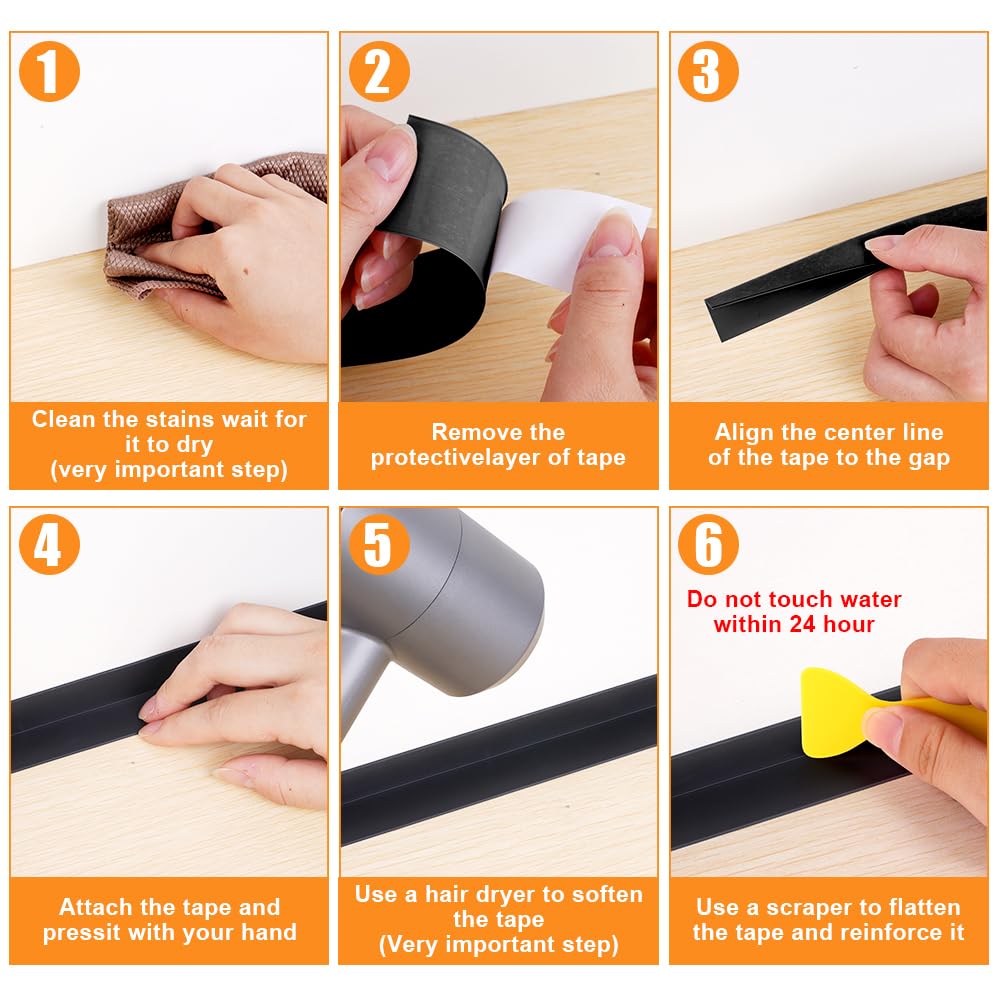 1

Clean the stains wait for it to dry (very important step)

2

Remove the protectivelayer of tape

3

Align the center line of the tape to the gap

4

Attach the tape and pressit with your hand

5

Use a hair dryer to soften the tape (Very important step)

6

Do not touch water within 24 hour

Use a scraper to flatten the tape and reinforce it