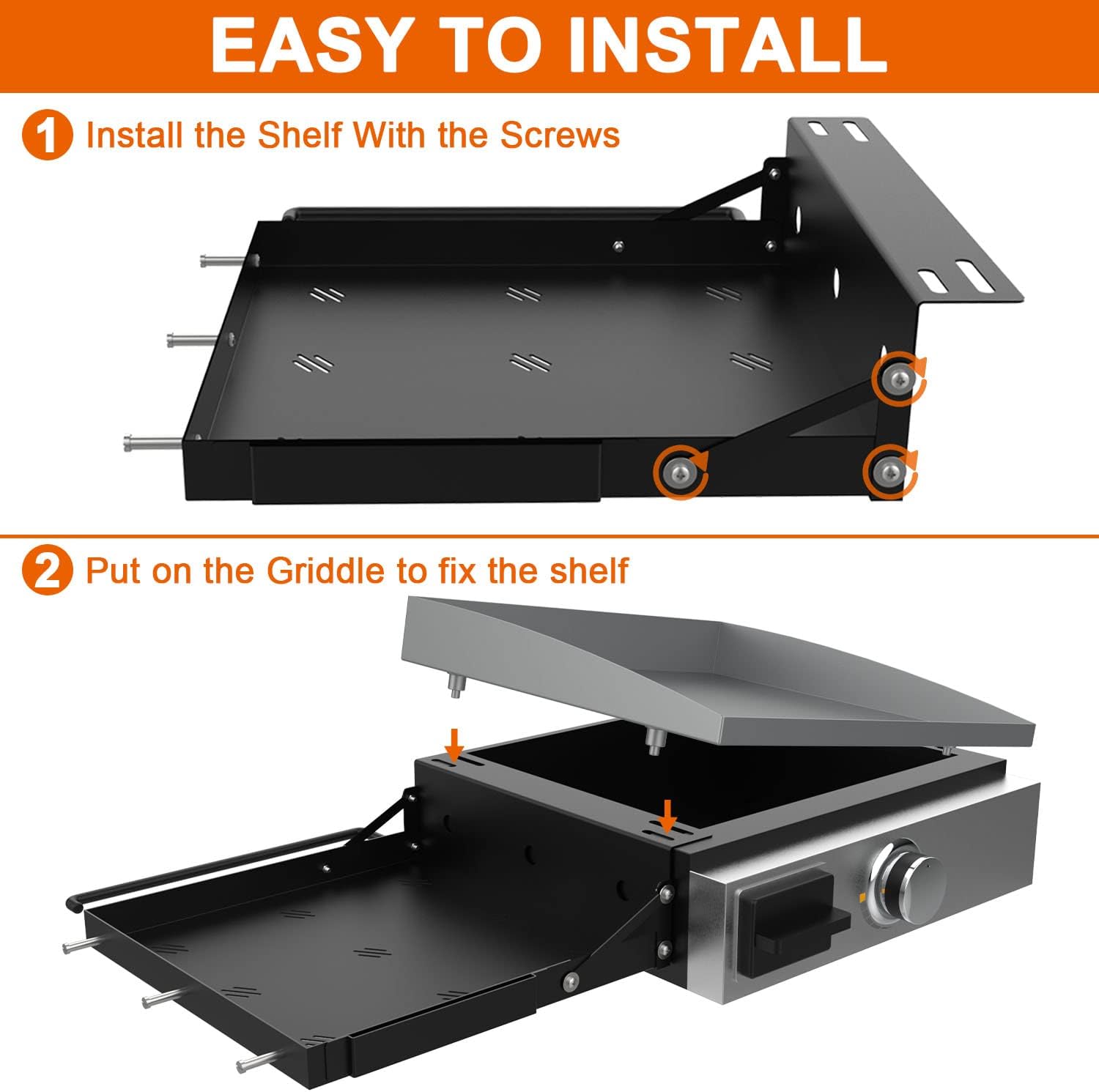 EASY TO INSTALL

1 Install the Shelf With the Screws

2 Put on the Griddle to fix the shelf