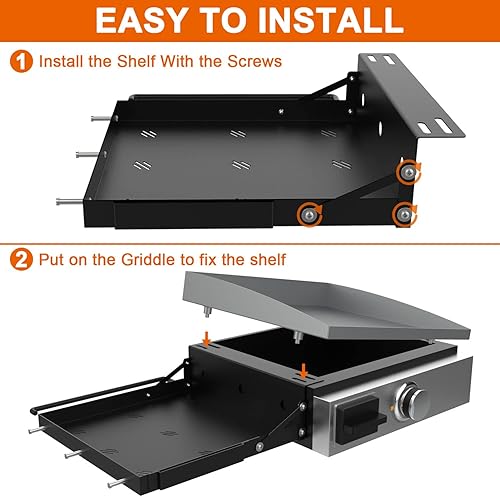 EASY TO INSTALL

1 Install the Shelf With the Screws

2 Put on the Griddle to fix the shelf