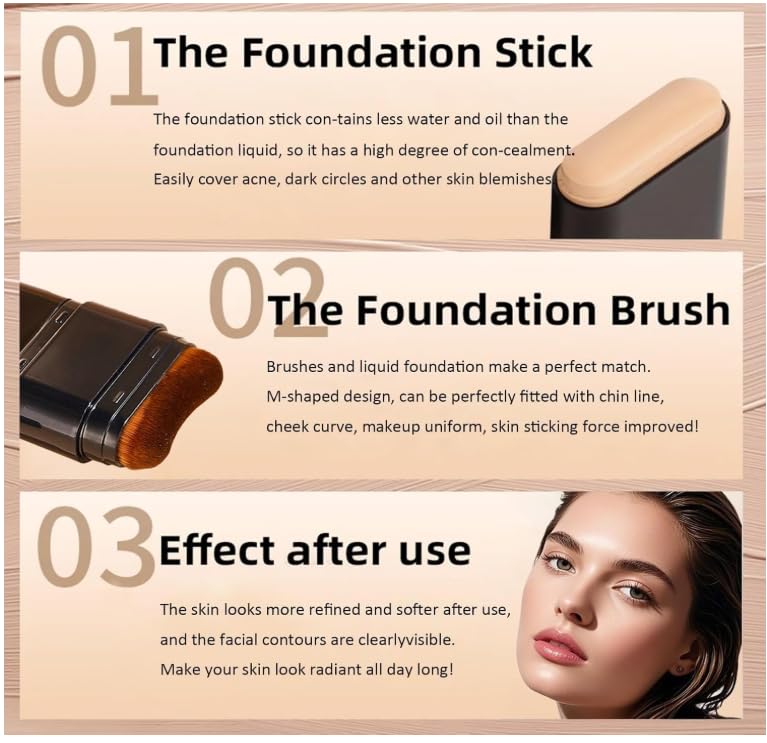 01 The Foundation Stick

The foundation stick con-tains less water and oil than the foundation liquid, so it has a high degree of con-cealment. Easily cover acne, dark circles and other skin blemishes

02 The Foundation Brush

Brushes and liquid foundation make a perfect match. M-shaped design, can be perfectly fitted with chin line, cheek curve, makeup uniform, skin sticking force improved!

03 Effect after use

The skin looks more refined and softer after use, and the facial contours are clearlyvisible. Make your skin look radiant all day long!