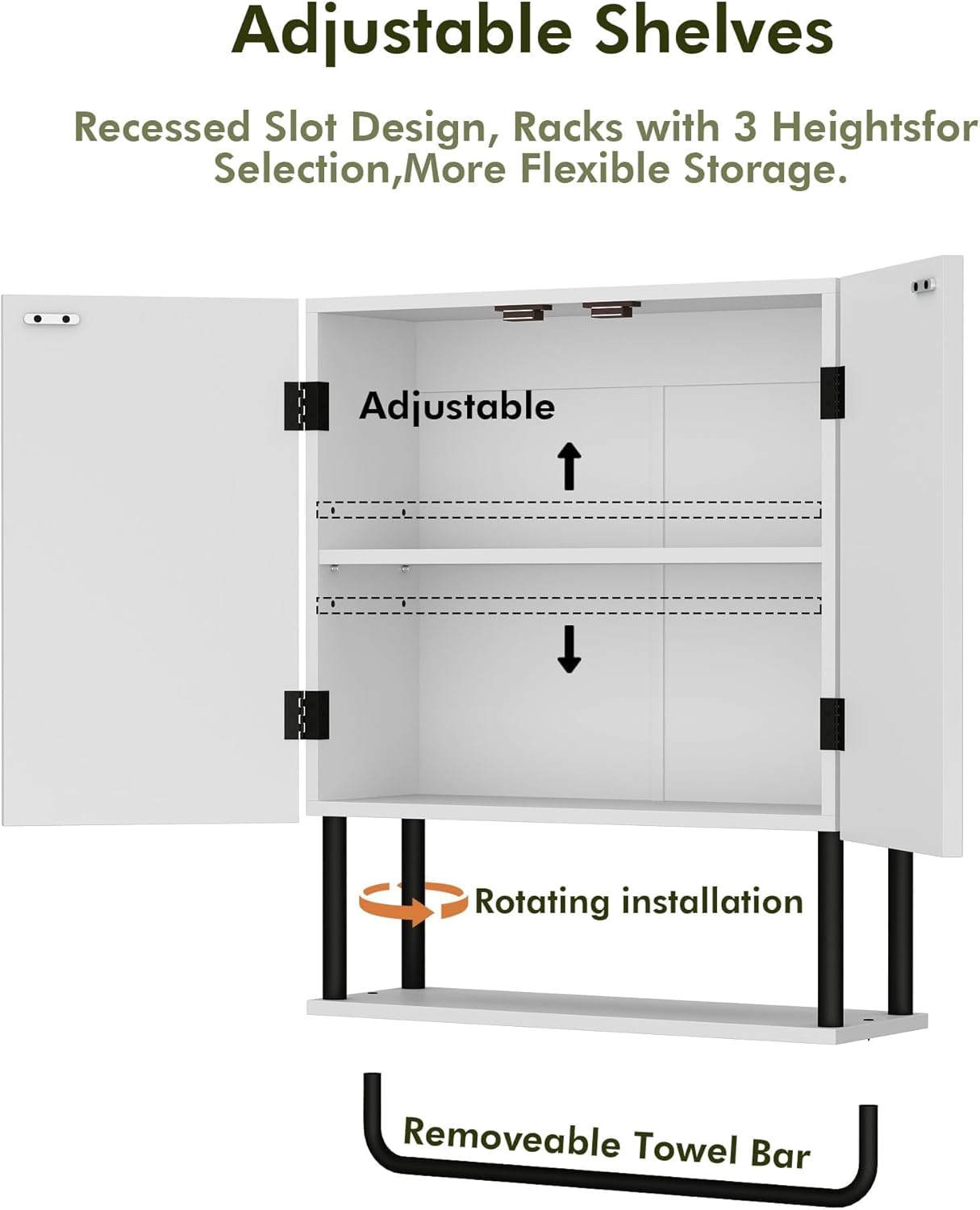 Adjustable Shelves

Recessed Slot Design, Racks with 3 Heightsfor Selection,More Flexible Storage.

Adjustable

Rotating installation

Removeable Towel Bar