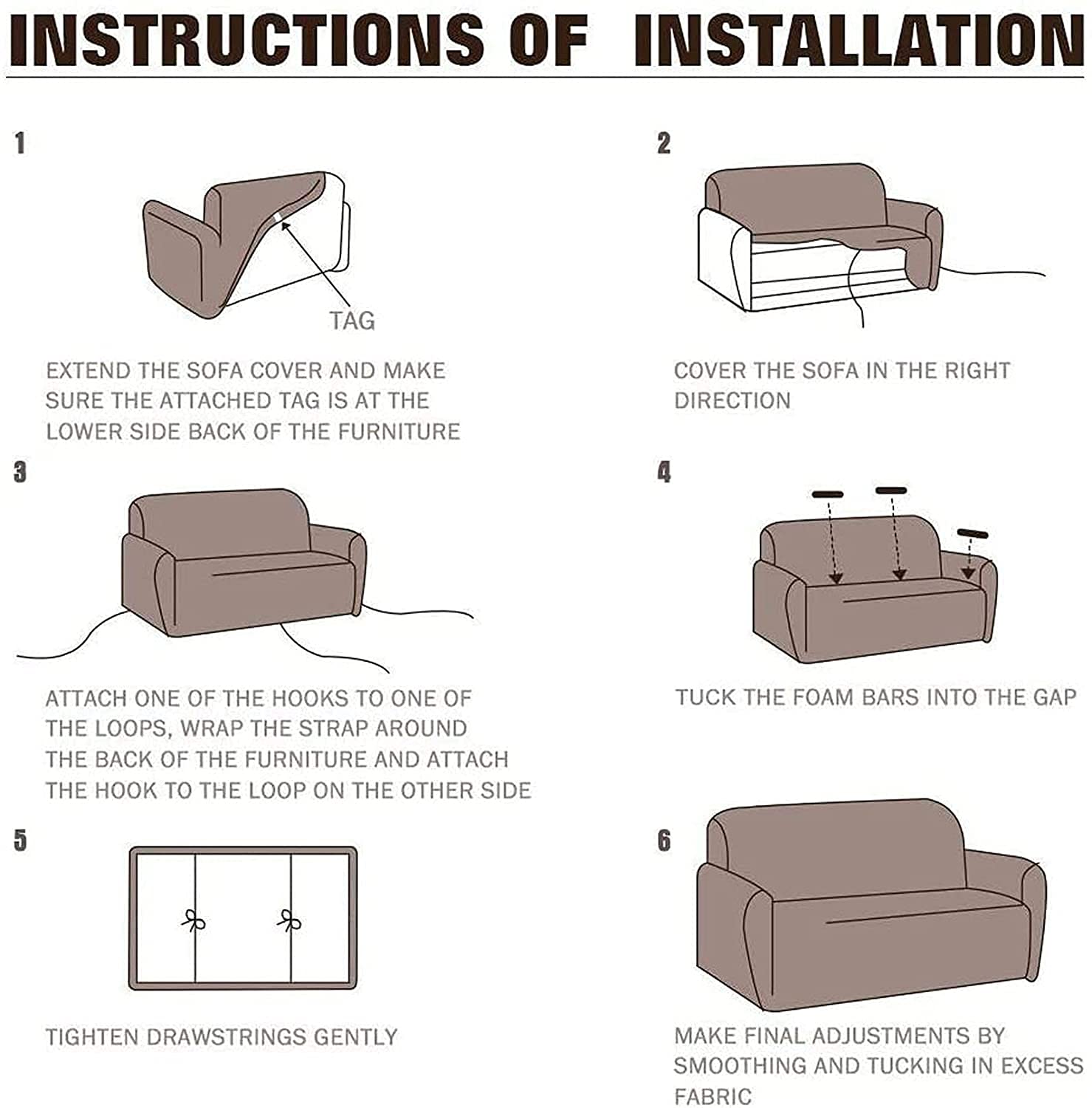 INSTRUCTIONS OF INSTALLATION

1

TAG

EXTEND THE SOFA COVER AND MAKE SURE THE ATTACHED TAG IS AT THE LOWER SIDE BACK OF THE FURNITURE

2

COVER THE SOFA IN THE RIGHT DIRECTION

3

ATTACH ONE OF THE HOOKS TO ONE OF THE LOOPS, WRAP THE STRAP AROUND THE BACK OF THE FURNITURE AND ATTACH THE HOOK TO THE LOOP ON THE OTHER SIDE

4

TUCK THE FOAM BARS INTO THE GAP

5

TIGHTEN DRAWSTRINGS GENTLY

6

MAKE FINAL ADJUSTMENTS BY SMOOTHING AND TUCKING IN EXCESS FABRIC