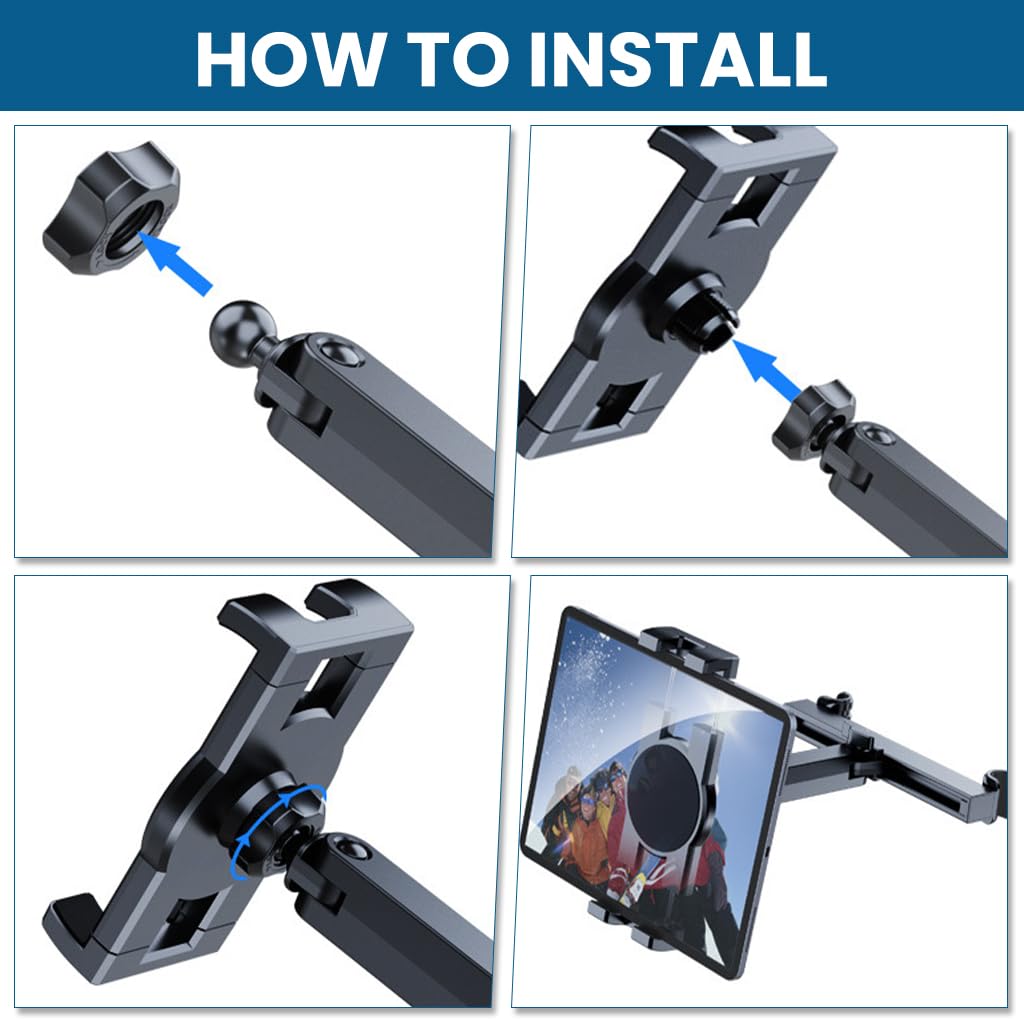 HOW TO INSTALL