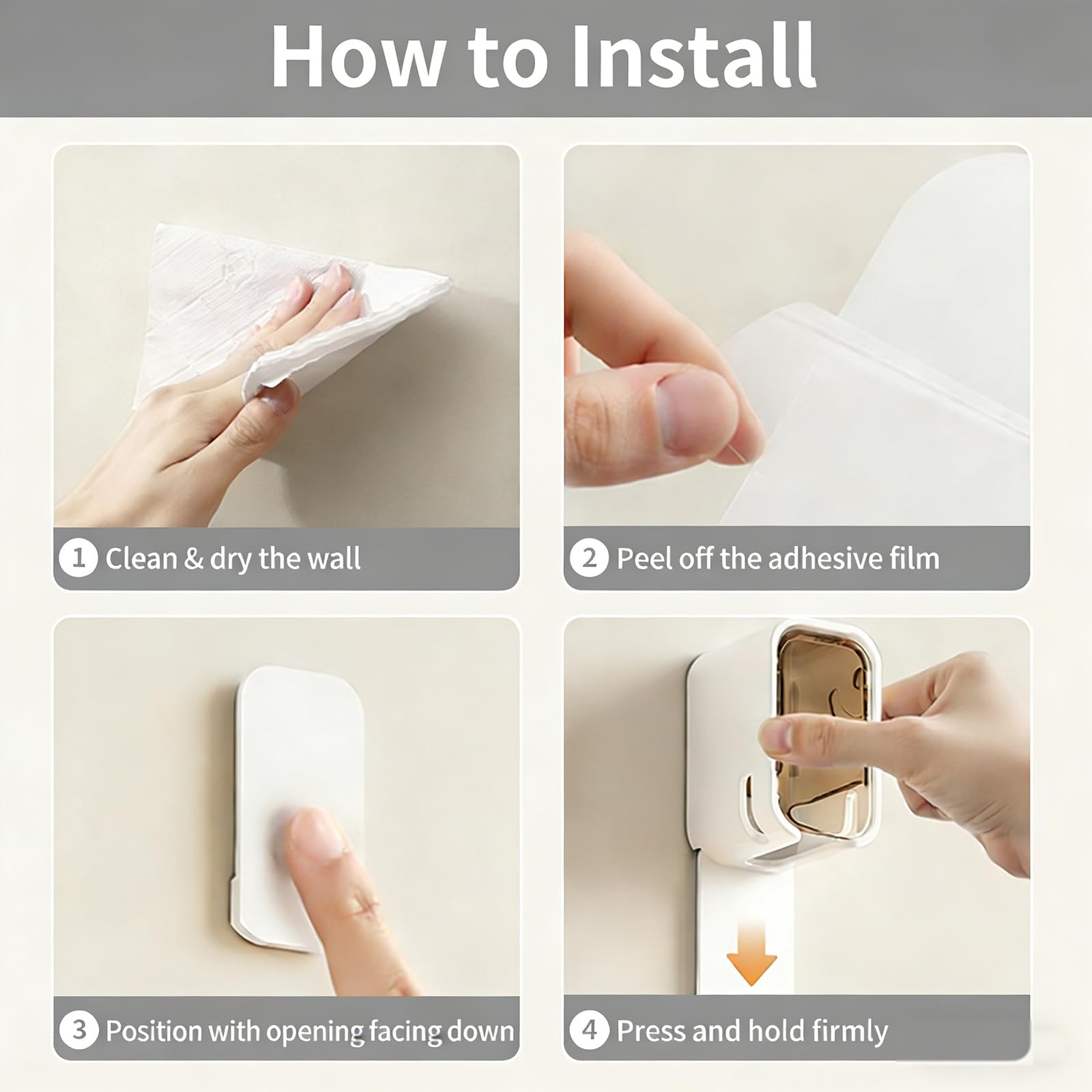 How to Install

1 Clean & dry the wall

2 Peel off the adhesive film

3 Position with opening facing down

4 Press and hold firmly