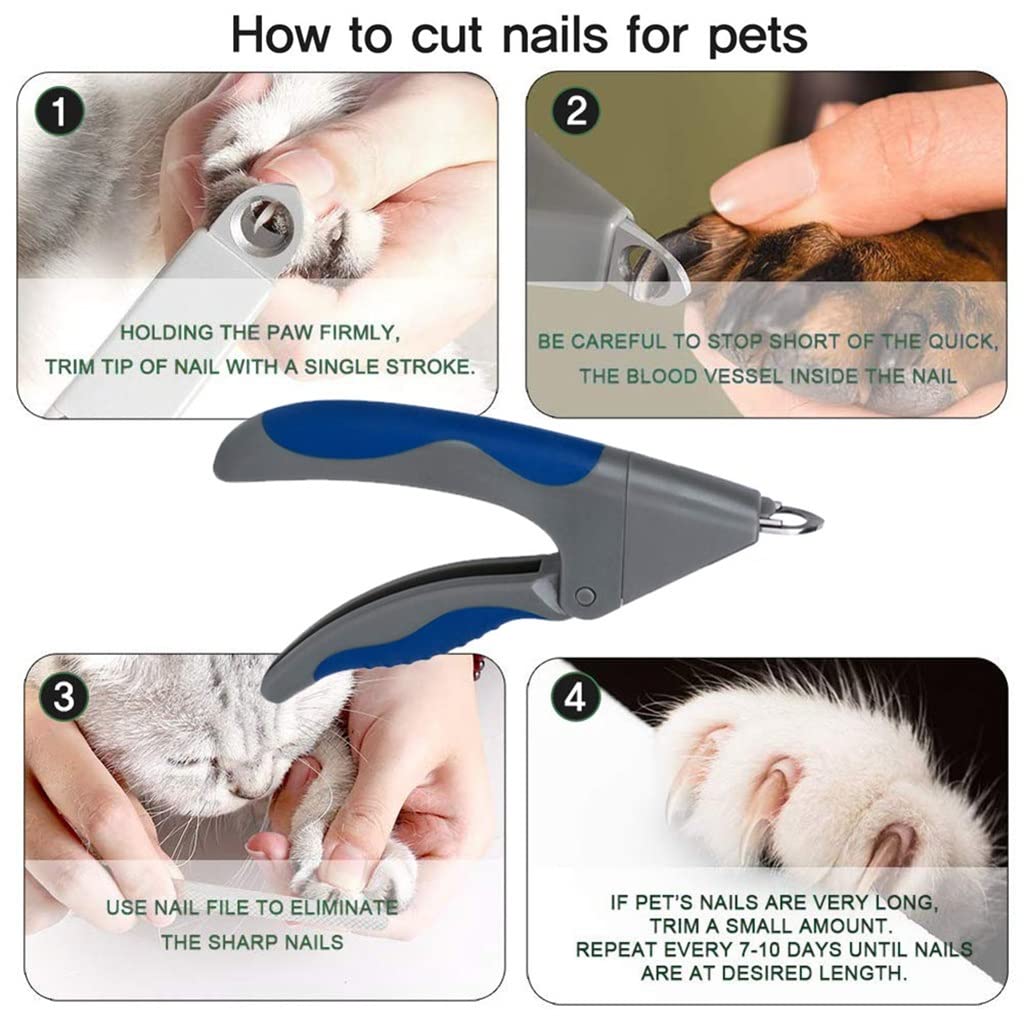 How to cut nails for pets

1

HOLDING THE PAW FIRMLY, TRIM TIP OF NAIL WITH A SINGLE STROKE.

2

BE CAREFUL TO STOP SHORT OF THE QUICK, THE BLOOD VESSEL INSIDE THE NAIL

3

USE NAIL FILE TO ELIMINATE THE SHARP NAILS

4

IF PET'S NAILS ARE VERY LONG, TRIM A SMALL AMOUNT. REPEAT EVERY 7-10 DAYS UNTIL NAILS ARE AT DESIRED LENGTH.