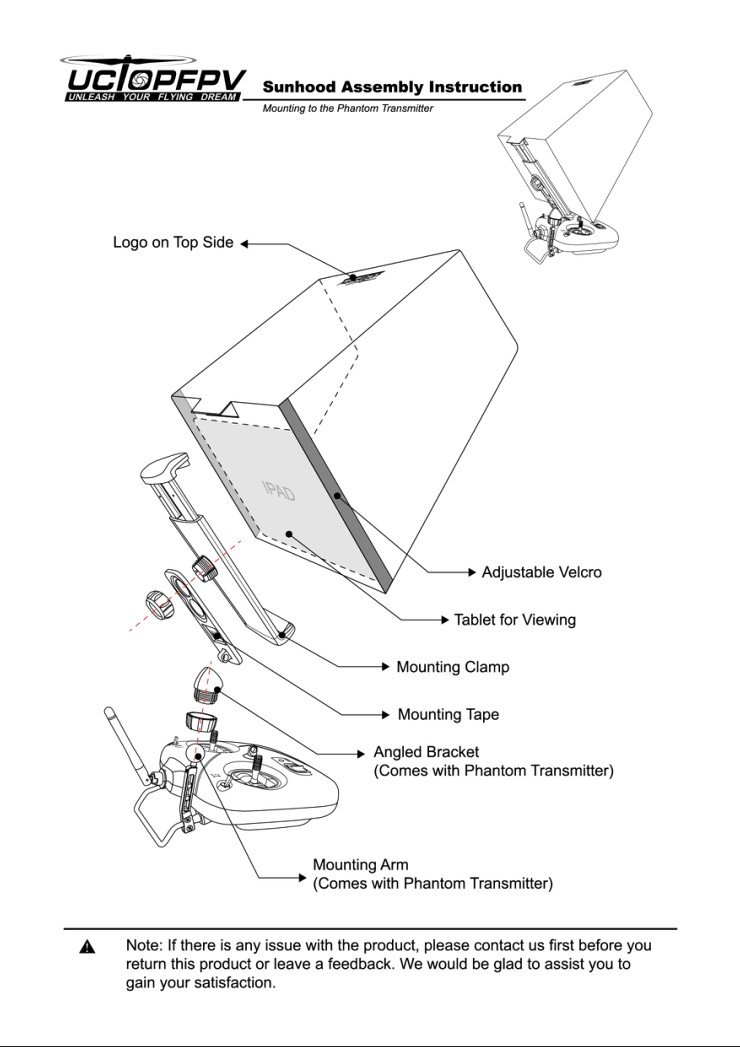 UCTOPFPV
UNLEASH YOUR FLYING DREAM

Sunhood Assembly Instruction
Mounting to the Phantom Transmitter

Logo on Top Side

IPAD

Adjustable Velcro

Tablet for Viewing

Mounting Clamp

Mounting Tape

Angled Bracket
(Comes with Phantom Transmitter)

Mounting Arm
(Comes with Phantom Transmitter)

Note: If there is any issue with the product, please contact us first before you return this product or leave a feedback. We would be glad to assist you to gain your satisfaction.