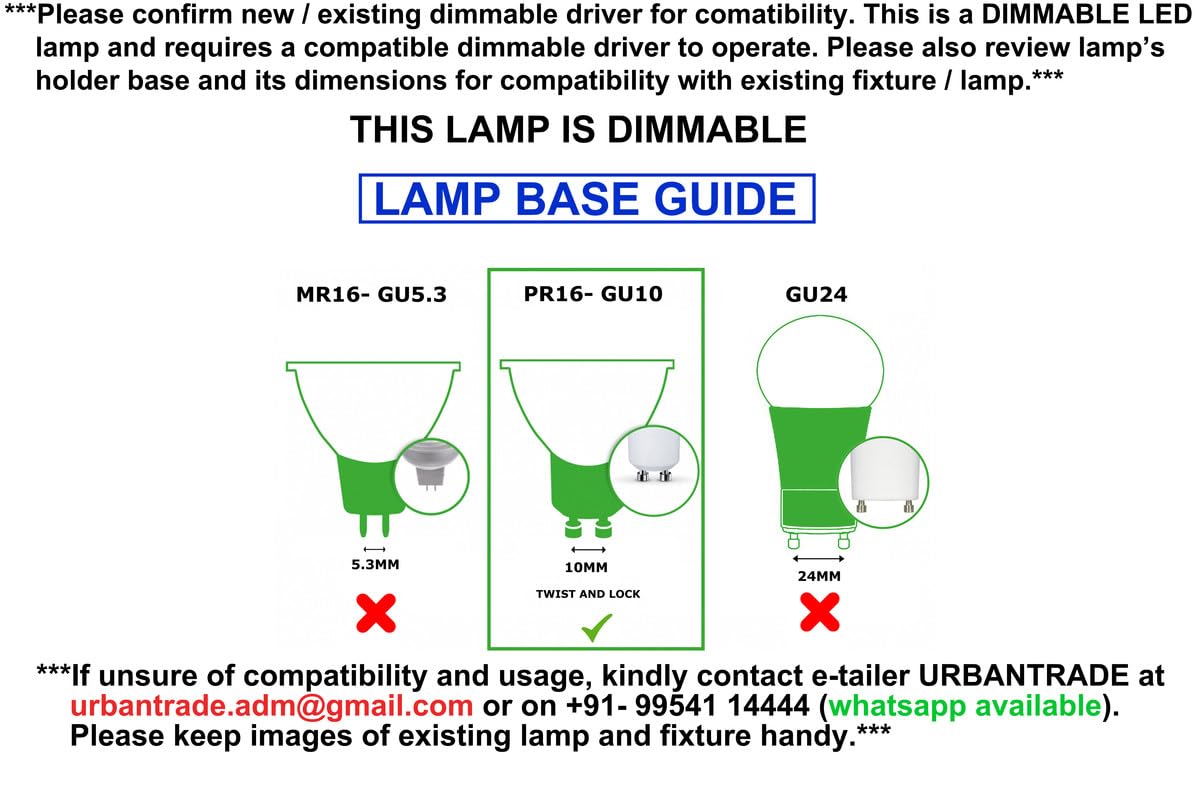 ***Please confirm new / existing dimmable driver for comatibility. This is a DIMMABLE LED lamp and requires a compatible dimmable driver to operate. Please also review lamp's holder base and its dimensions for compatibility with existing fixture / lamp.***

THIS LAMP IS DIMMABLE

LAMP BASE GUIDE

MR16- GU5.3

5.3MM

PR16- GU10

10MM

TWIST AND LOCK

GU24

24MM

***If unsure of compatibility and usage, kindly contact e-tailer URBANTRADE at urbantrade.adm@gmail.com or on +91- 99541 14444 (whatsapp available). Please keep images of existing lamp and fixture handy.***