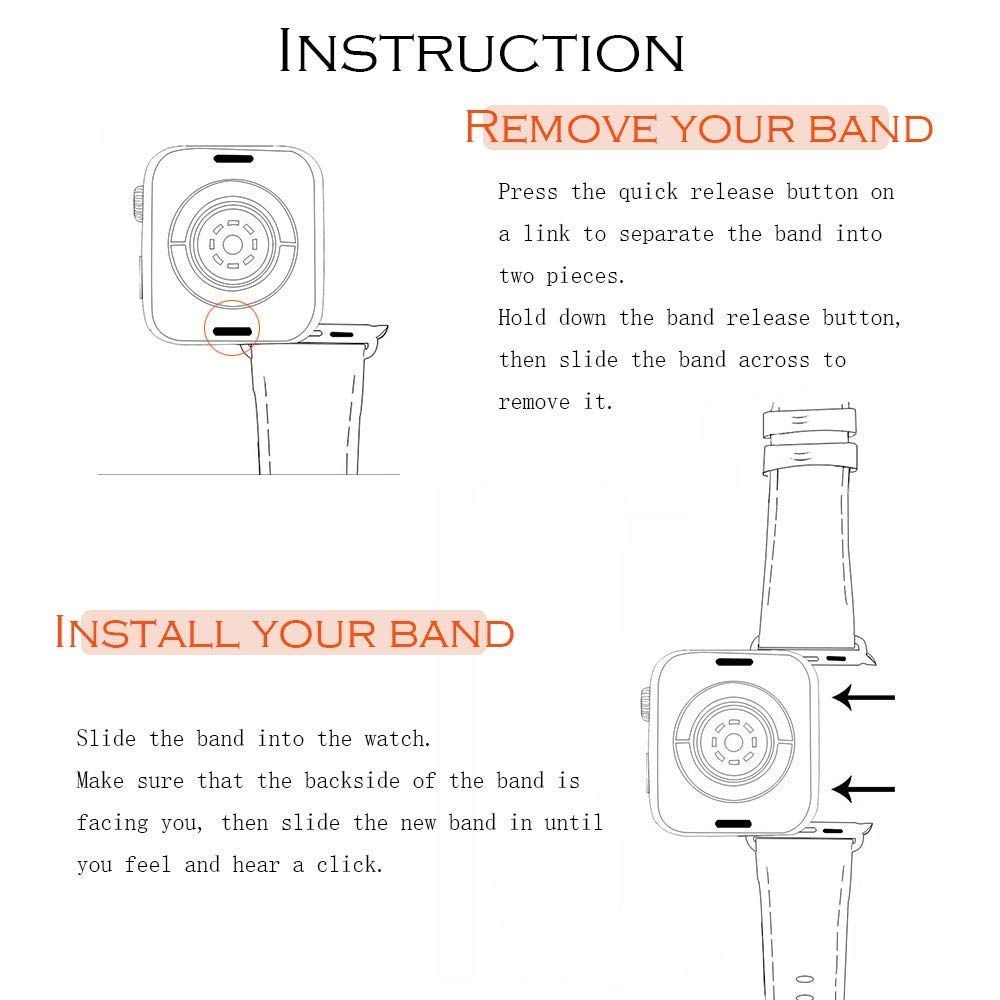 INSTRUCTION

REMOVE YOUR BAND

Press the quick release button on a link to separate the band into two pieces.
Hold down the band release button, then slide the band across to remove it.

INSTALL YOUR BAND

Slide the band into the watch.
Make sure that the backside of the band is facing you, then slide the new band in until you feel and hear a click.