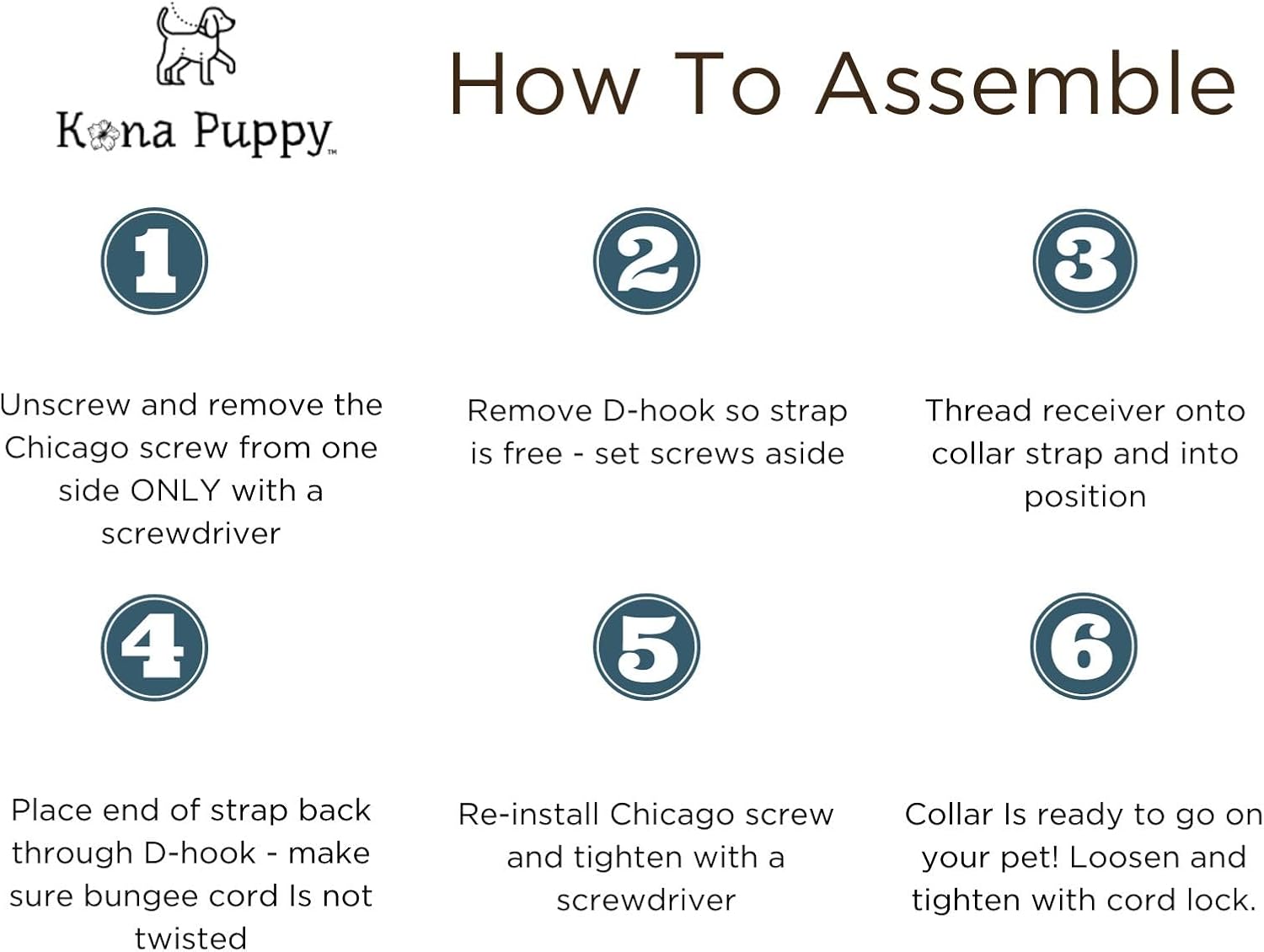 Kona Puppy™

How To Assemble

1

Unscrew and remove the Chicago screw from one side ONLY with a screwdriver

2

Remove D-hook so strap is free - set screws aside

3

Thread receiver onto collar strap and into position

4

Place end of strap back through D-hook - make sure bungee cord Is not twisted

5

Re-install Chicago screw and tighten with a screwdriver

6

Collar Is ready to go on your pet! Loosen and tighten with cord lock.