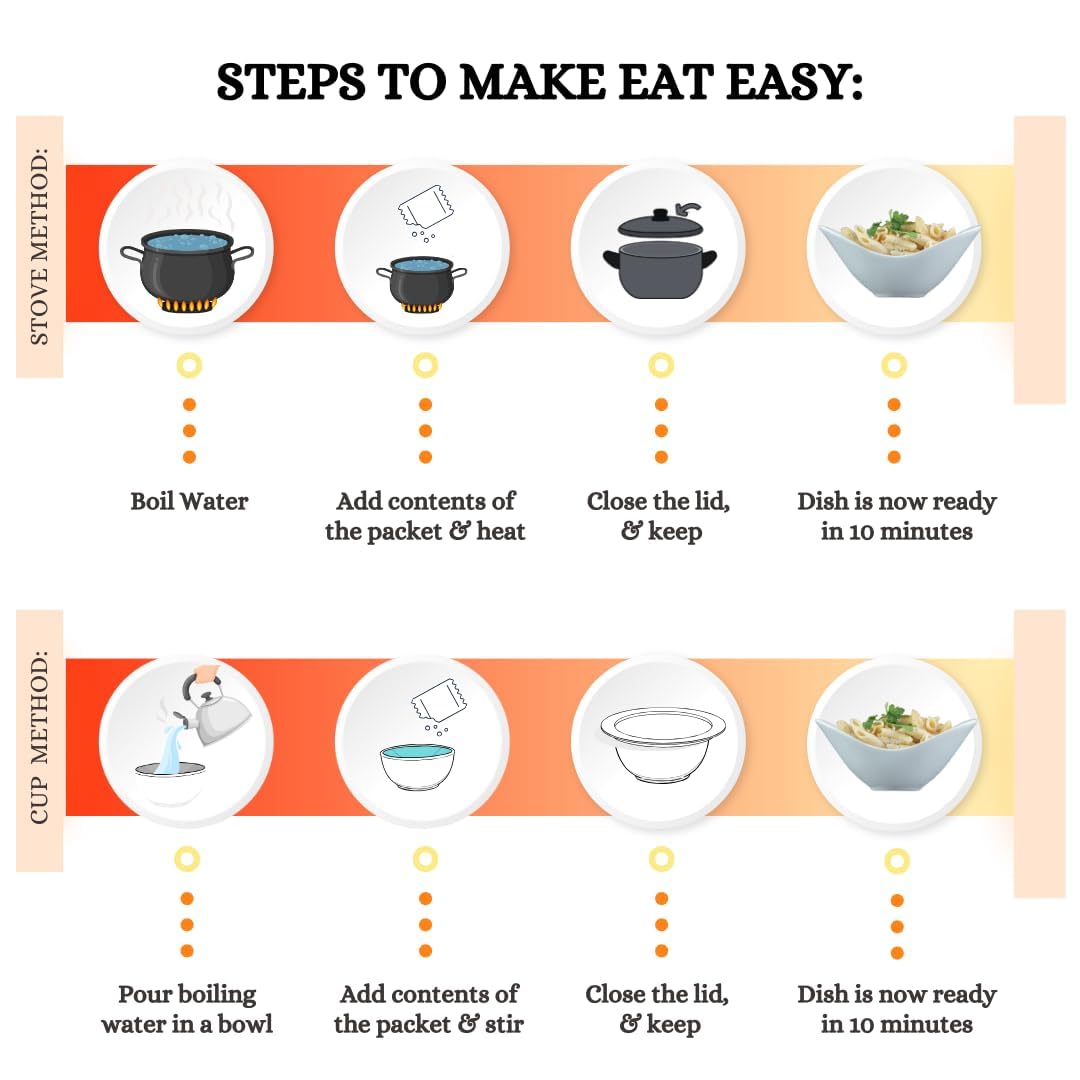 STEPS TO MAKE EAT EASY:

STOVE METHOD:

Boil Water

Add contents of the packet & heat

Close the lid, & keep

Dish is now ready in 10 minutes

CUP METHOD:

Pour boiling water in a bowl

Add contents of the packet & stir

Close the lid, & keep

Dish is now ready in 10 minutes