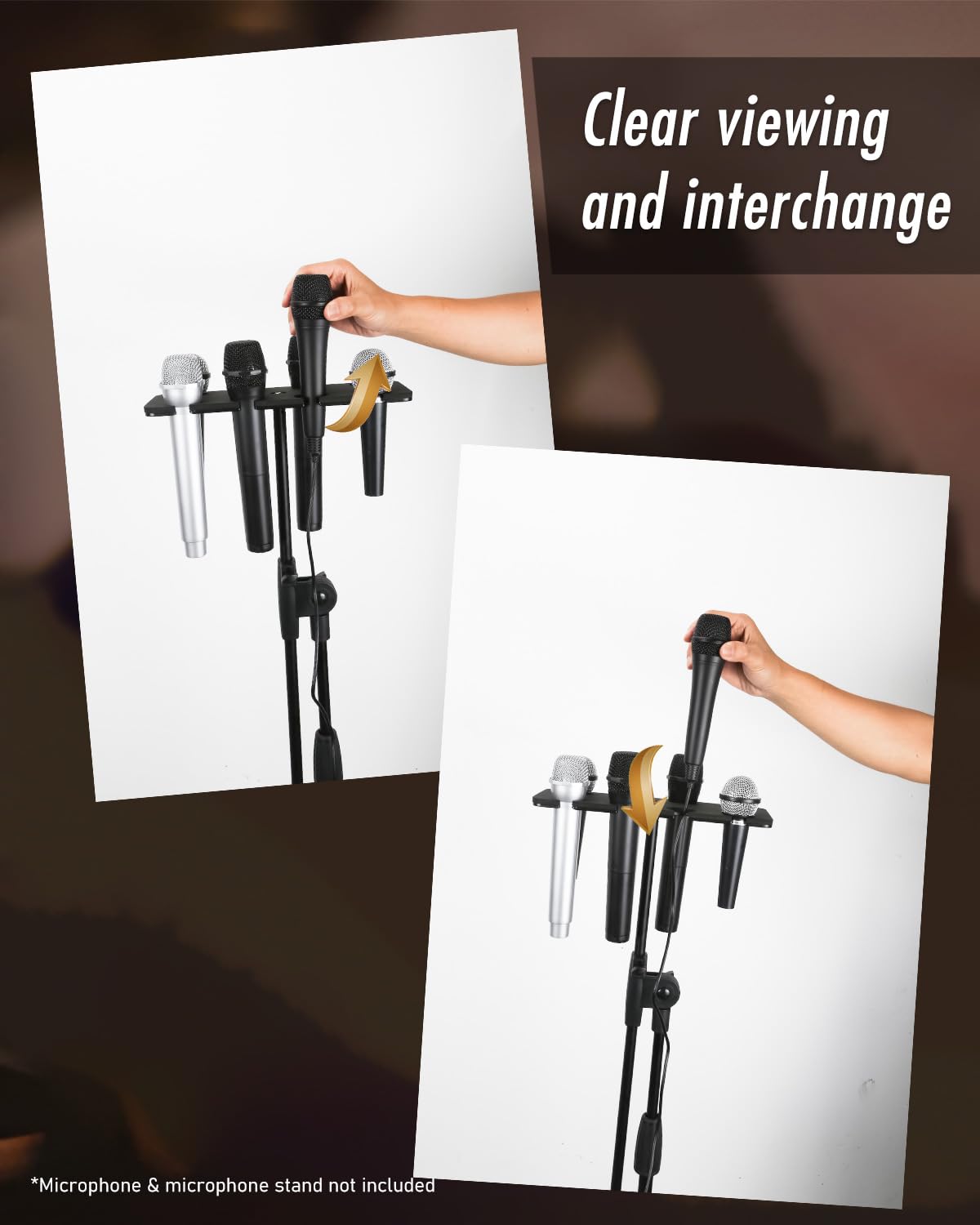 Clear viewing and interchange

*Microphone & microphone stand not included