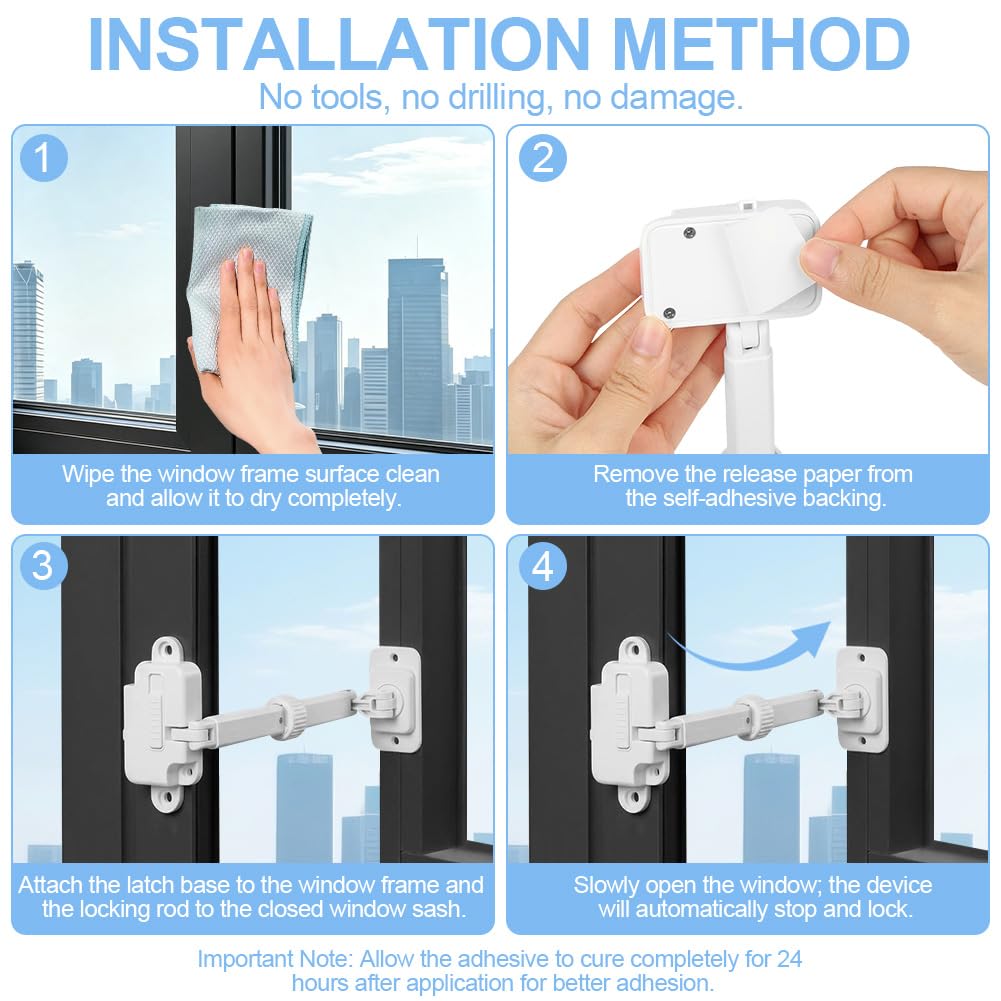 INSTALLATION METHOD
No tools, no drilling, no damage.

1
Wipe the window frame surface clean and allow it to dry completely.

2
Remove the release paper from the self-adhesive backing.

3
Attach the latch base to the window frame and the locking rod to the closed window sash.

4
Slowly open the window; the device will automatically stop and lock.

Important Note: Allow the adhesive to cure completely for 24 hours after application for better adhesion.