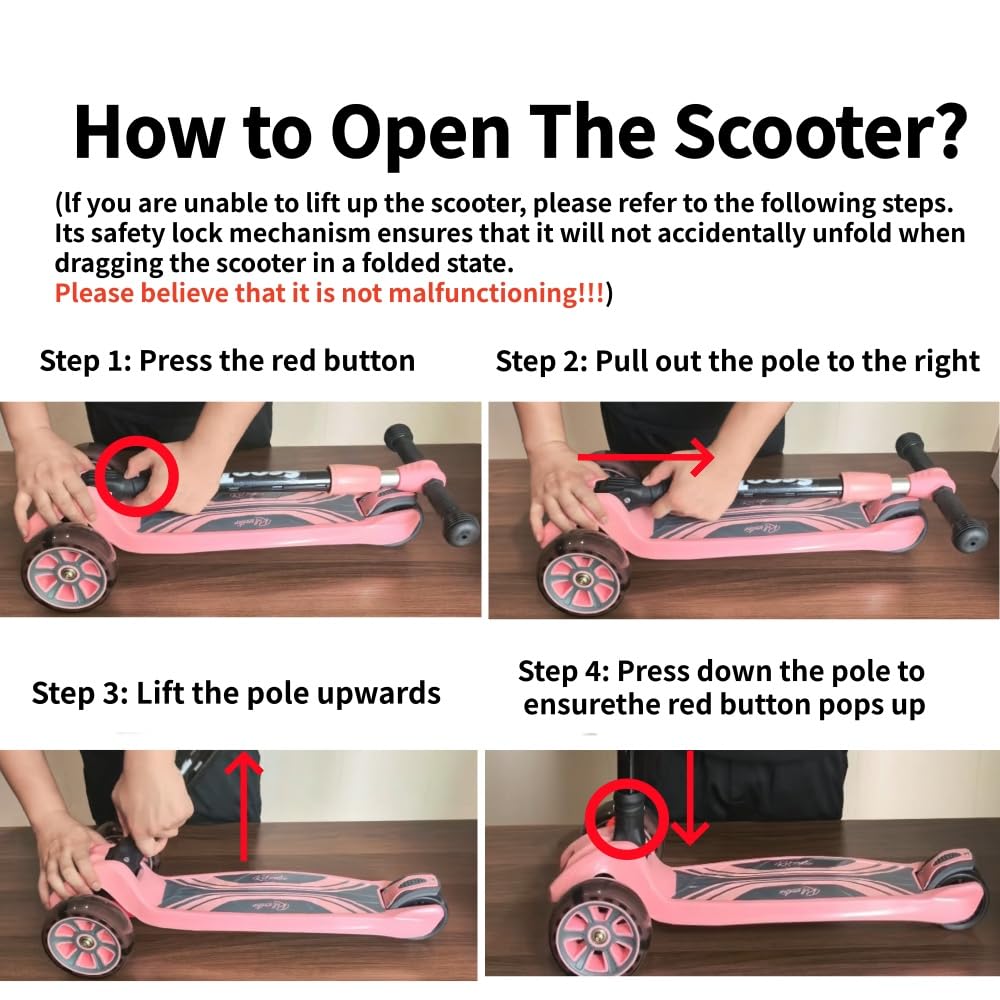 How to Open The Scooter?

(If you are unable to lift up the scooter, please refer to the following steps. Its safety lock mechanism ensures that it will not accidentally unfold when dragging the scooter in a folded state.
Please believe that it is not malfunctioning!!!)

Step 1: Press the red button

Step 2: Pull out the pole to the right

Step 3: Lift the pole upwards

Step 4: Press down the pole to ensurethe red button pops up