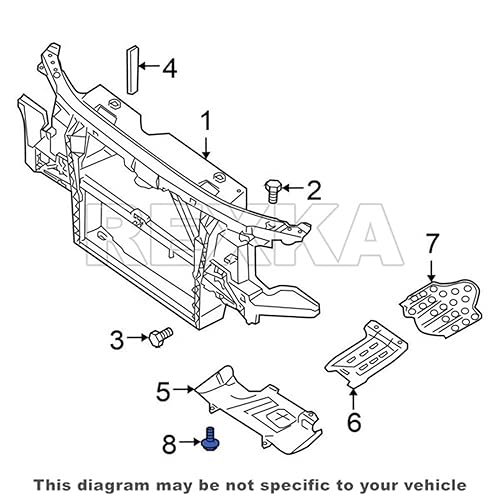 4
1
2
REXKA
7
3
5
6
8
This diagram may be not specific to your vehicle