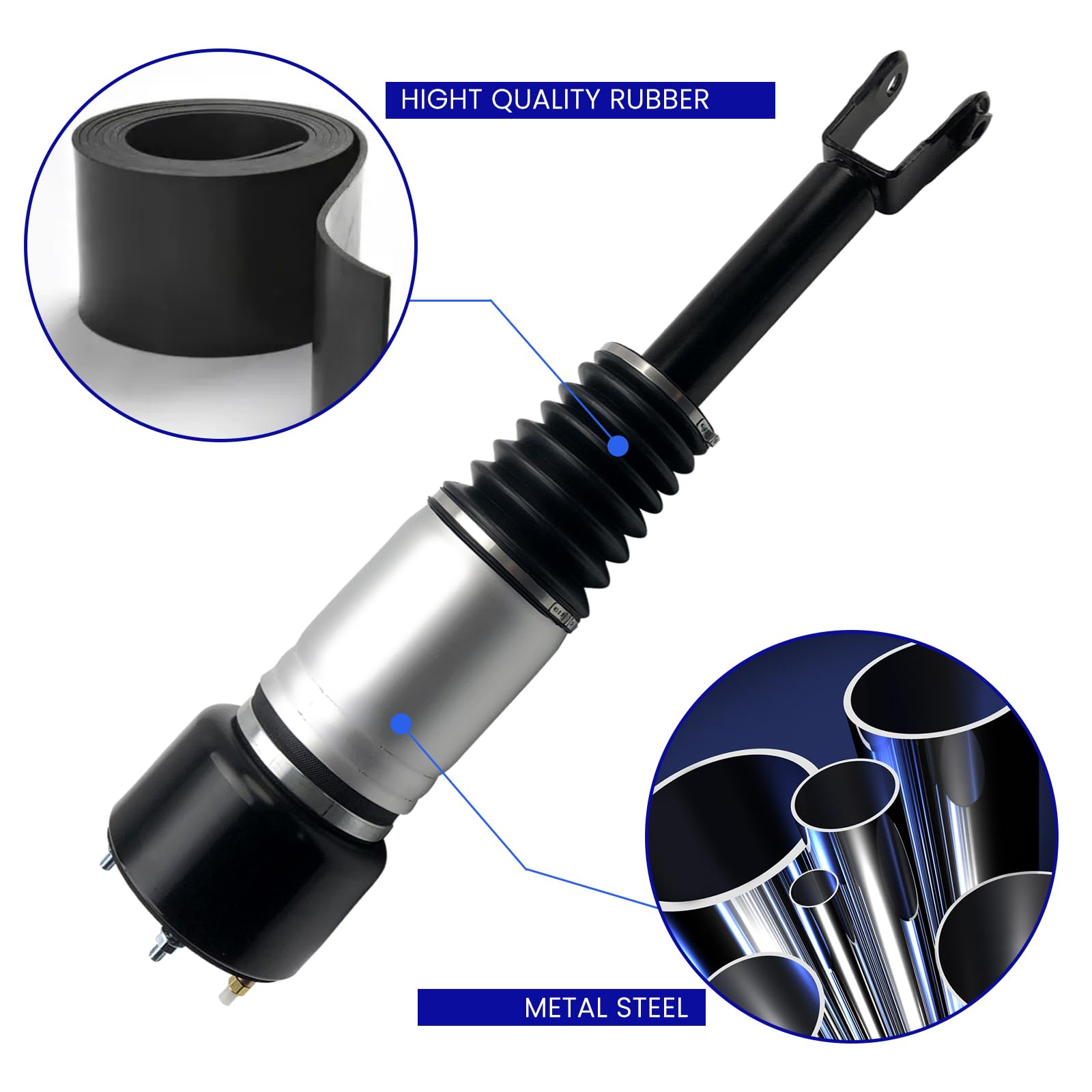 HIGHT QUALITY RUBBER

METAL STEEL